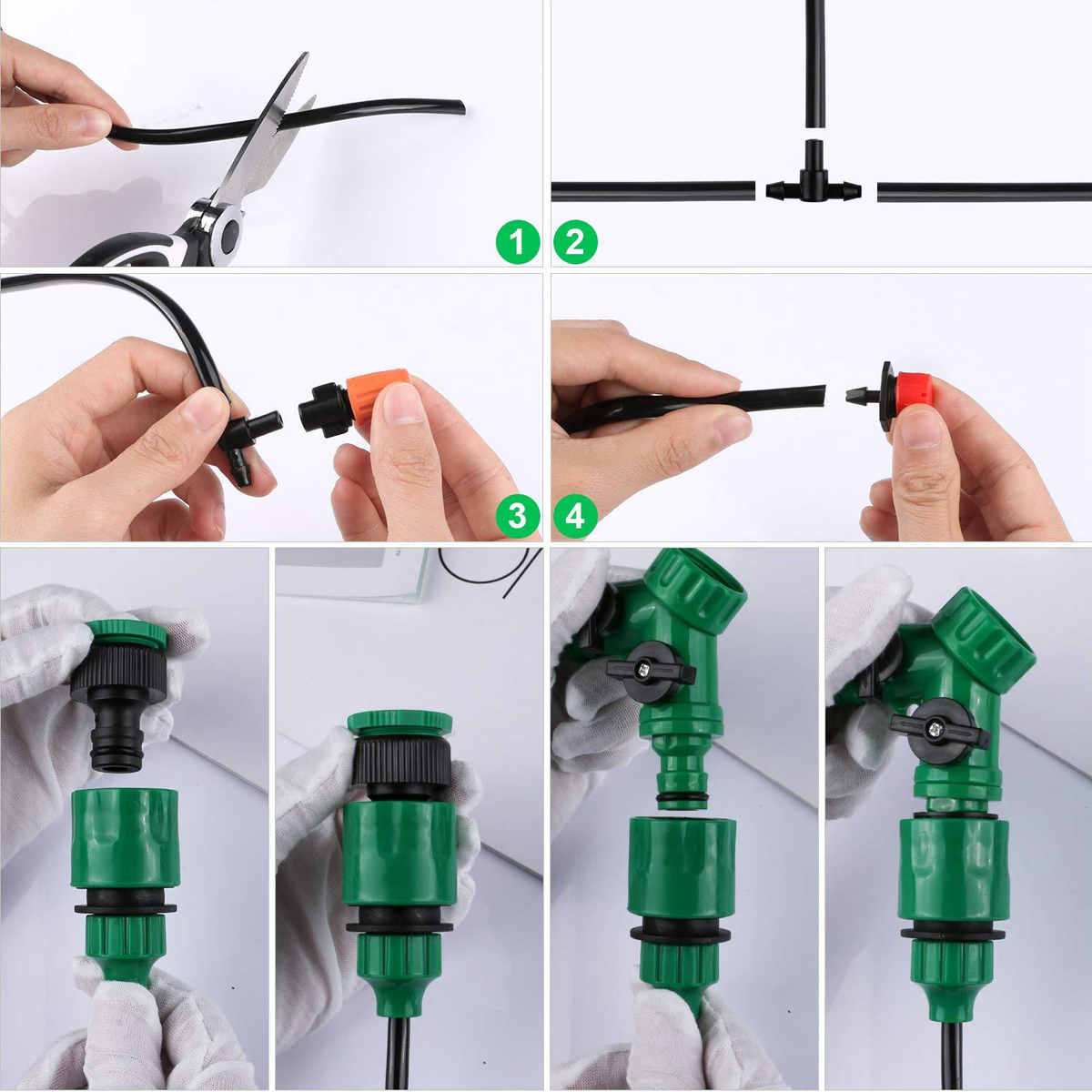 1
2
3
4