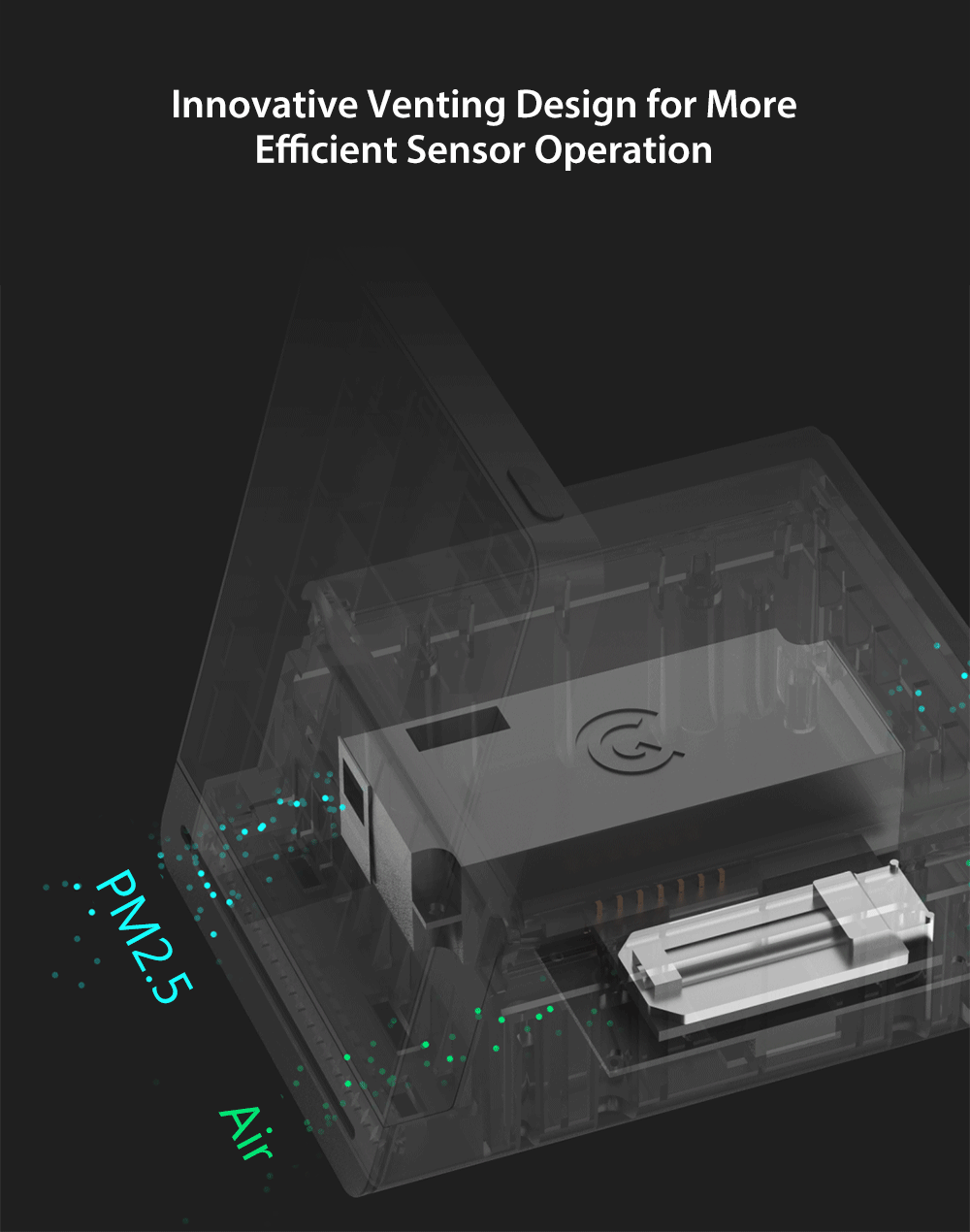 Innovative Venting Design for More Efficient Sensor Operation

PM2.5

Air