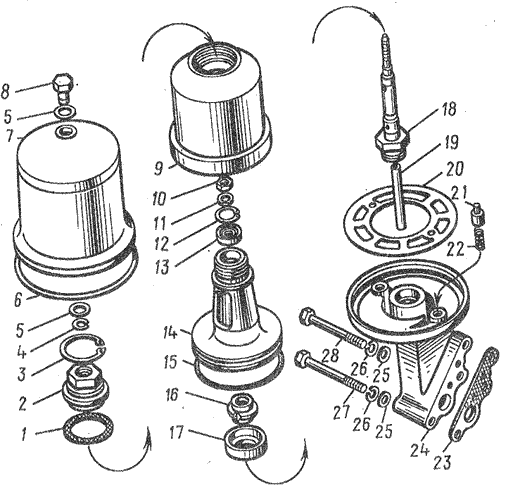 8
5
7
6
5
4
3
2
1
9
10
11
12
13
14
15
16
17
18
19
20
21
22
28
26
25
27
26
25
24
23