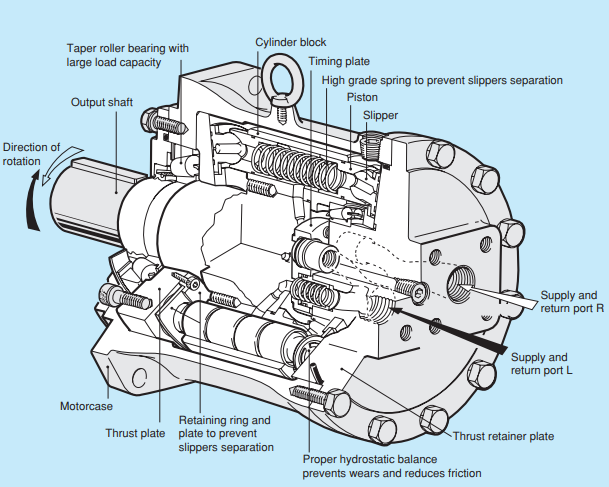 Taper roller bearing with large load capacity

Cylinder block

Timing plate

High grade spring to prevent slippers separation

Piston

Slipper

Output shaft

Direction of rotation

Supply and return port R

Supply and return port L

Motorcase

Thrust plate

Retaining ring and plate to prevent slippers separation

Thrust retainer plate

Proper hydrostatic balance prevents wears and reduces friction