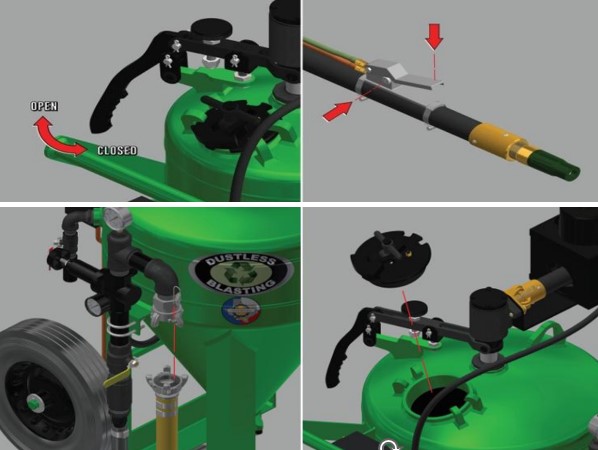 OPEN
CLOSED

DUSTLESS
BLASTING