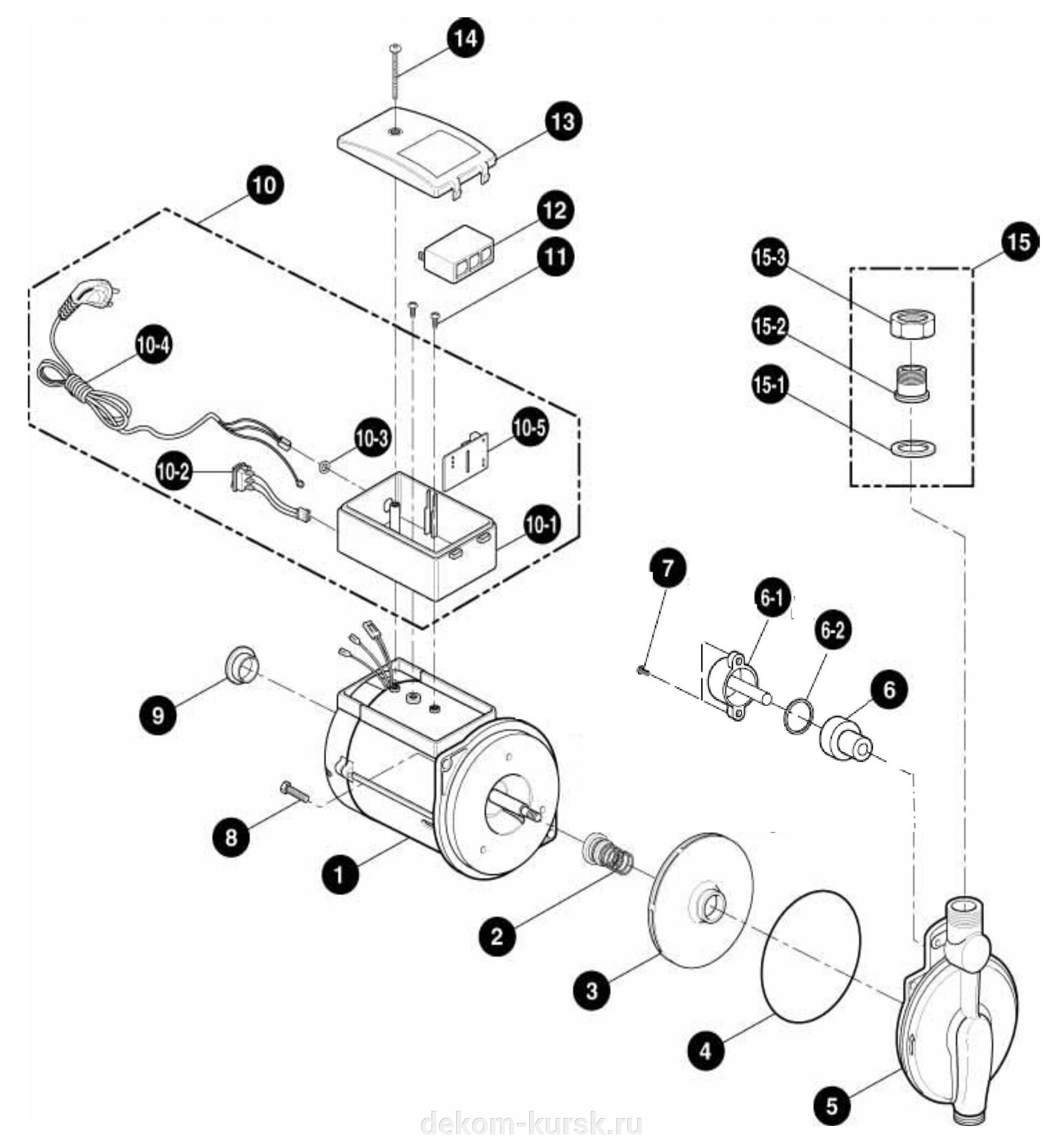 14
13
10
12
11
15
15-3
15-2
15-1
10-4
10-3
10-5
10-2
10-1
7
6-1
6-2
6
9
8
1
2
3
4
5
dekom-kursk.ru