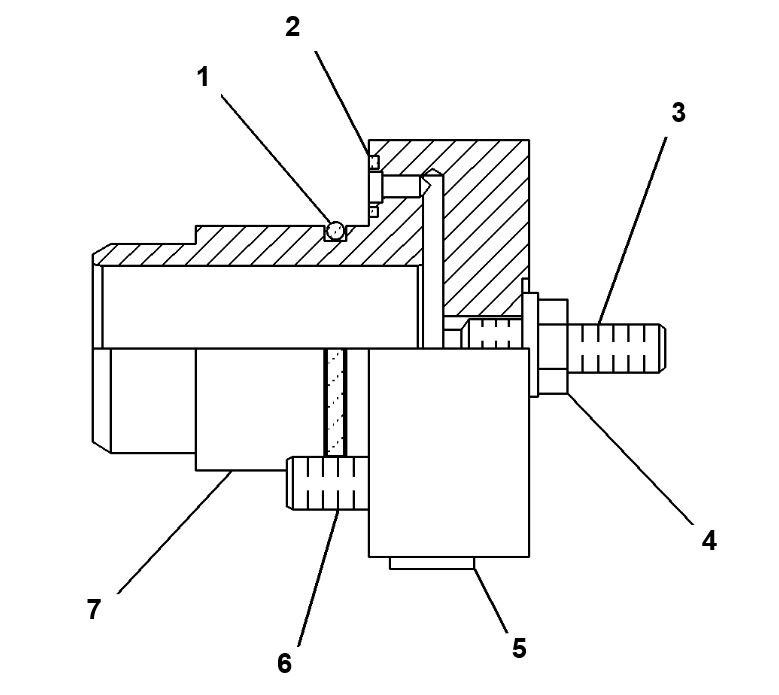 2
1
3
4
7
6
5