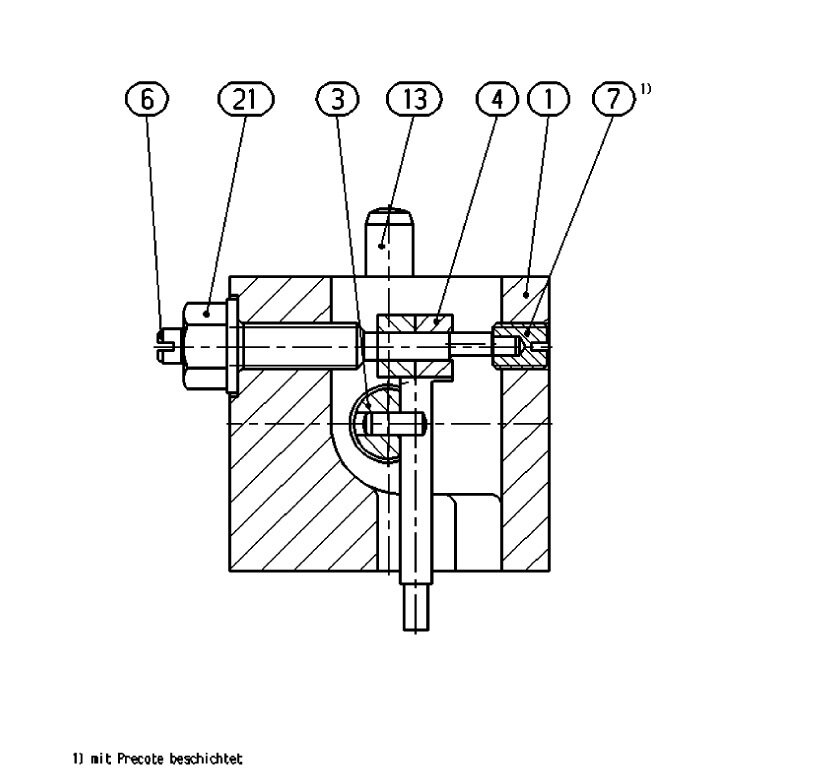 6 21 3 13 4 1 7 1)

1) mit Precote beschichtet