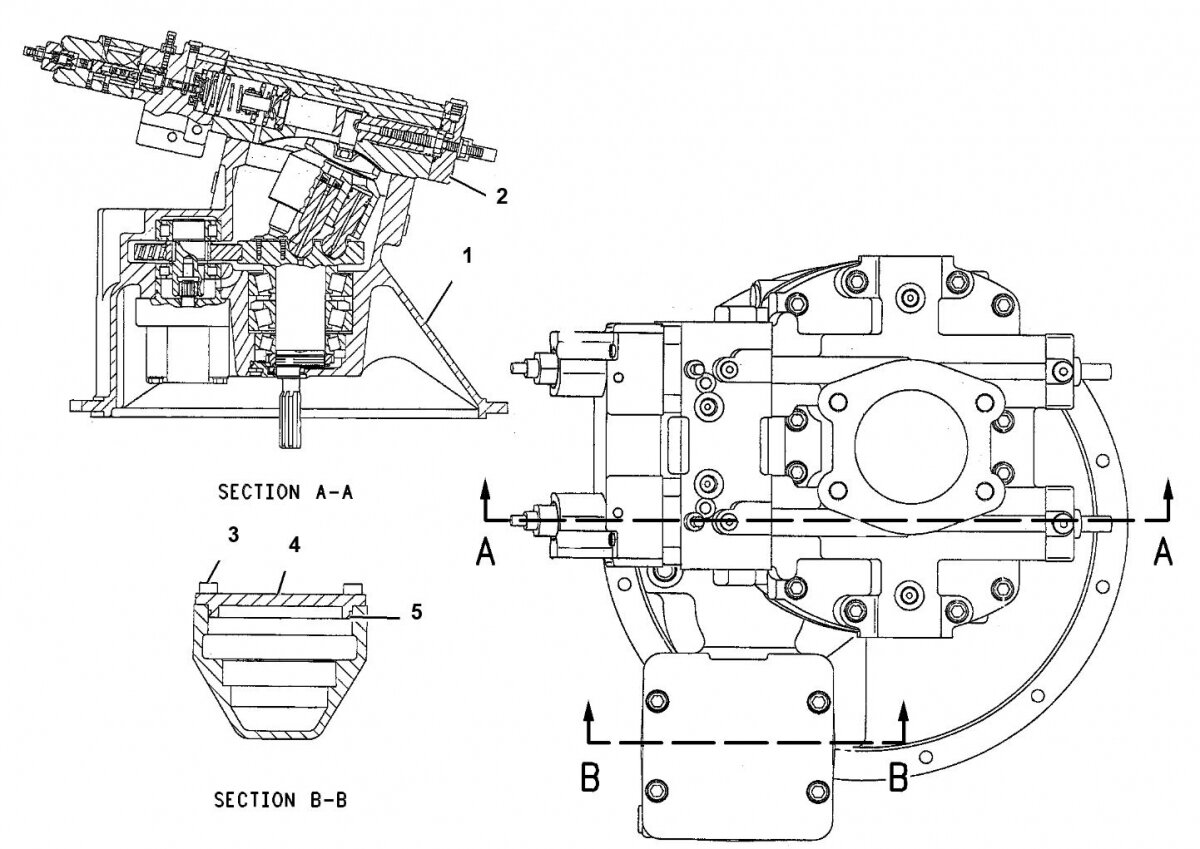 2

1

SECTION A-A

3

4

5

SECTION B-B

A

A

B

B