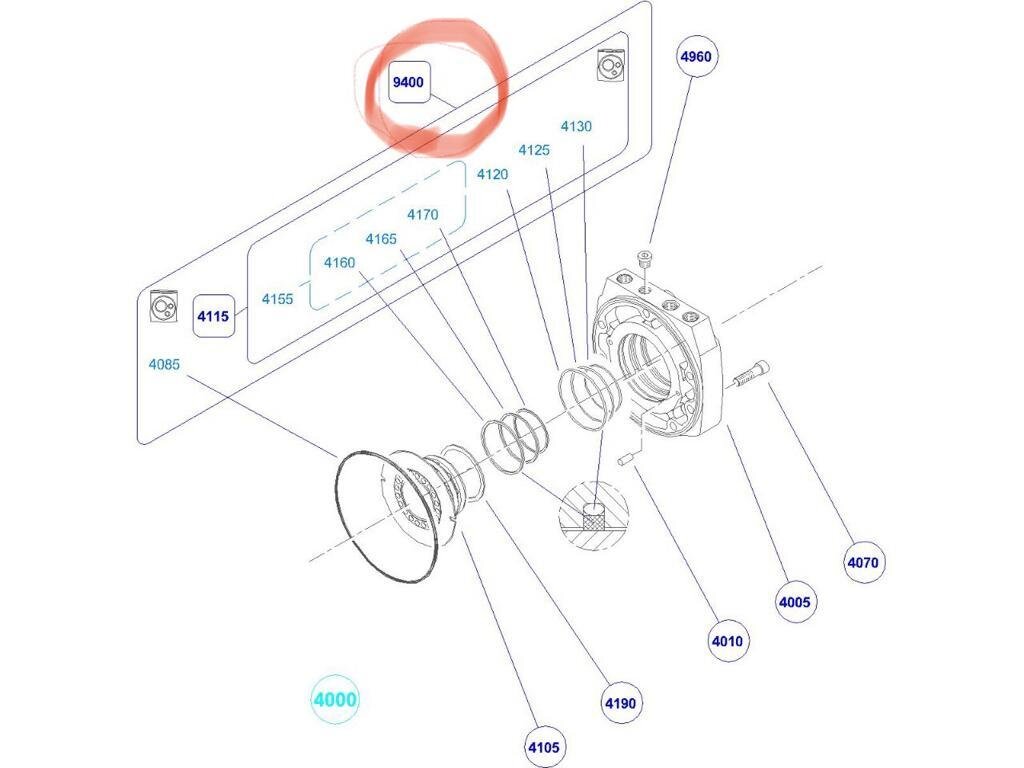 9400
4960
4130
4125
4120
4170
4165
4160
4155
4115
4085
4070
4005
4010
4190
4105
4000