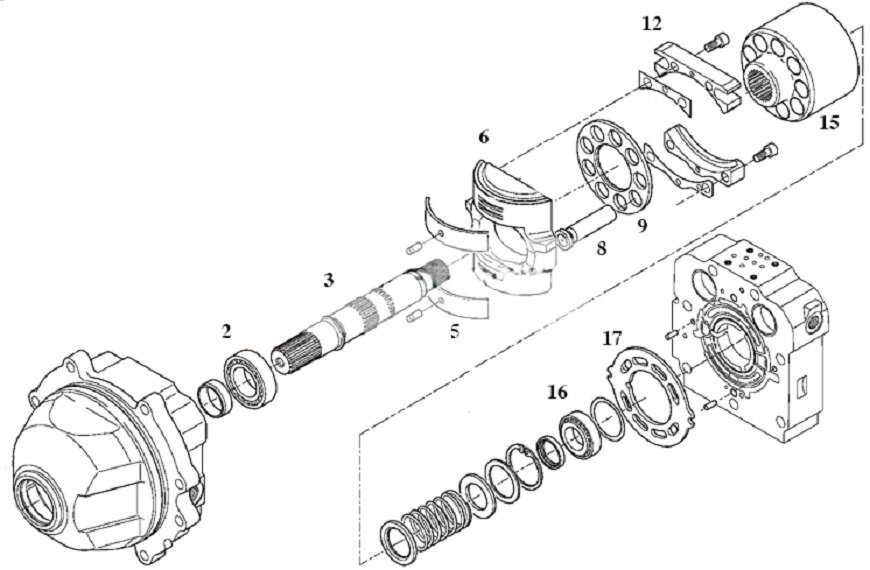 12
15
6
9
8
3
5
2
17
16