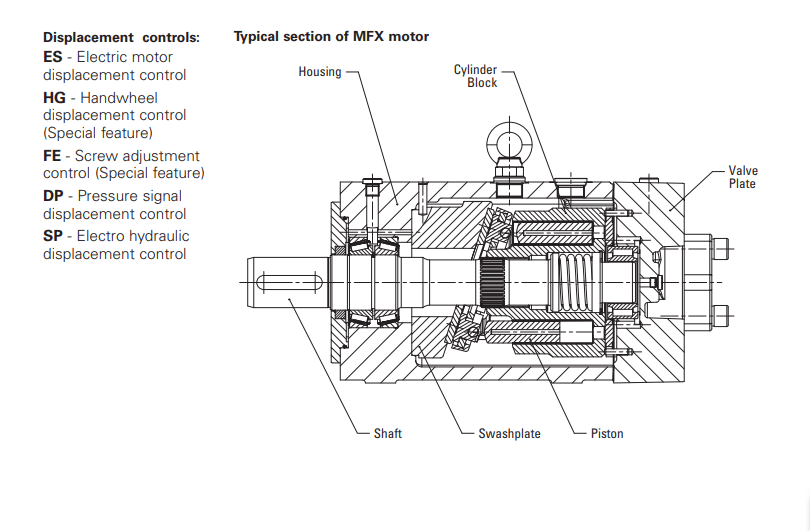 Displacement controls:
ES - Electric motor displacement control
HG - Handwheel displacement control (Special feature)
FE - Screw adjustment control (Special feature)
DP - Pressure signal displacement control
SP - Electro hydraulic displacement control

Typical section of MFX motor

Housing
Cylinder Block
Valve Plate
Shaft
Swashplate
Piston