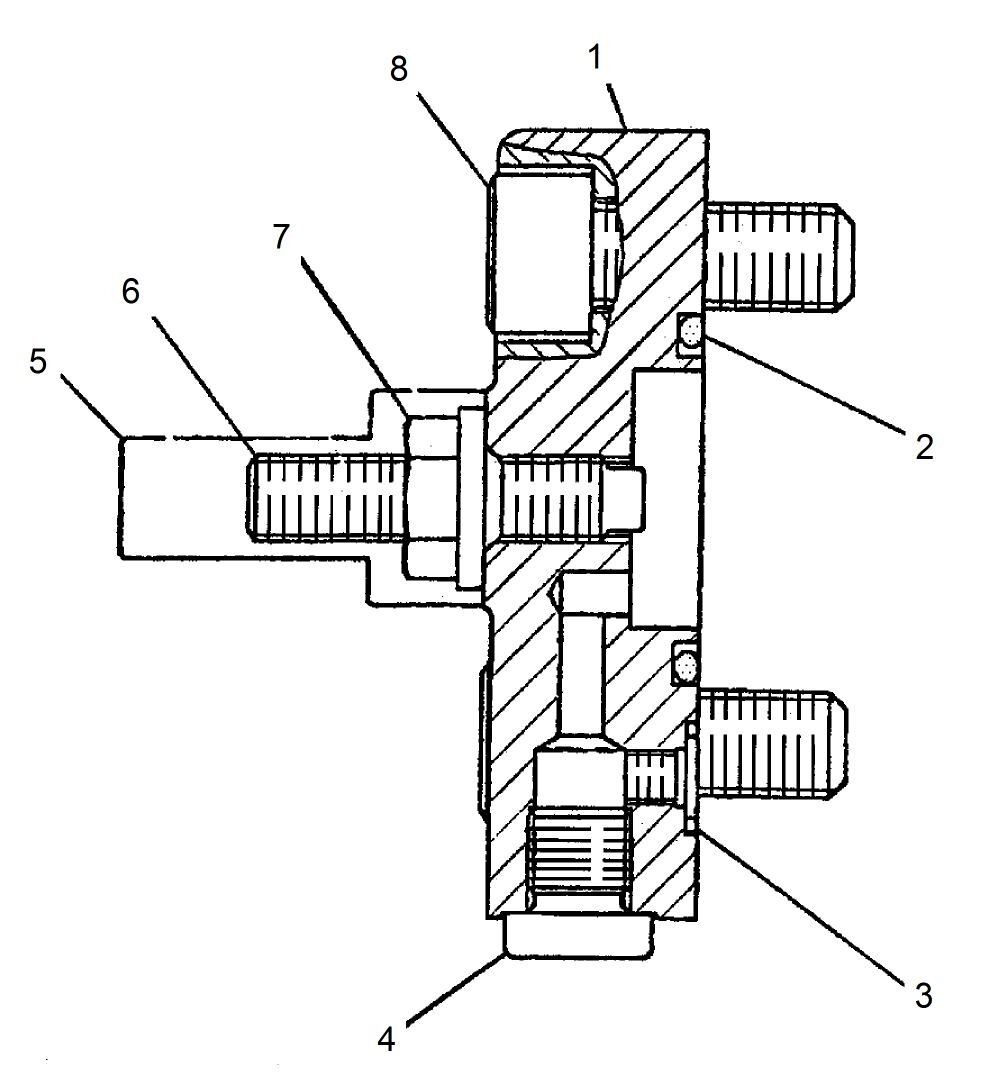 8
1
7
6
5
2
3
4