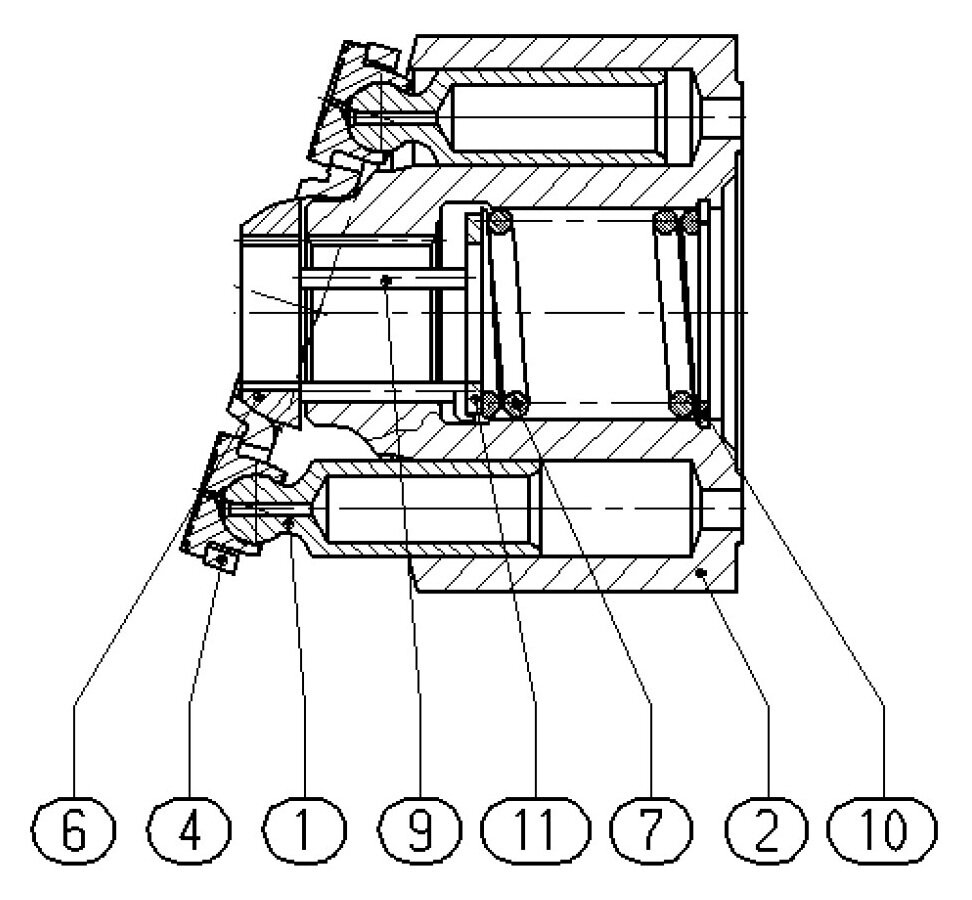 6 4 1 9 11 7 2 10