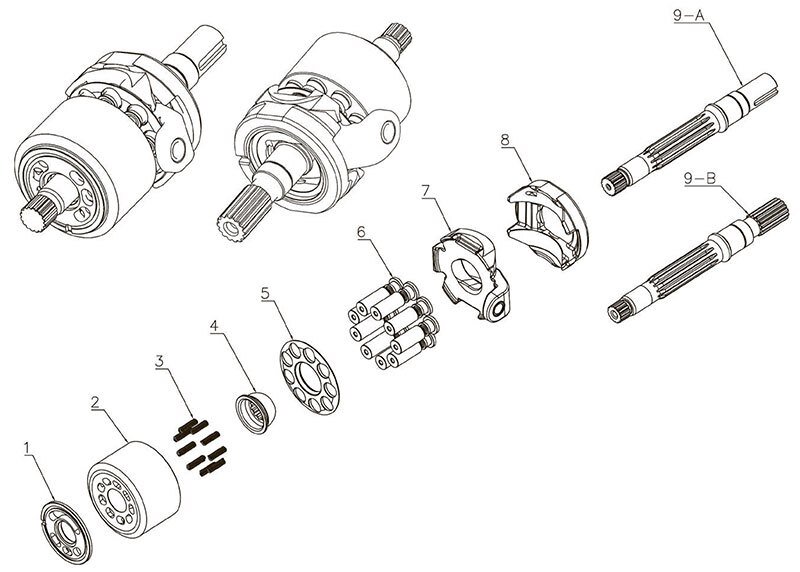 9-A
8
9-B
7
6
5
4
3
2
1