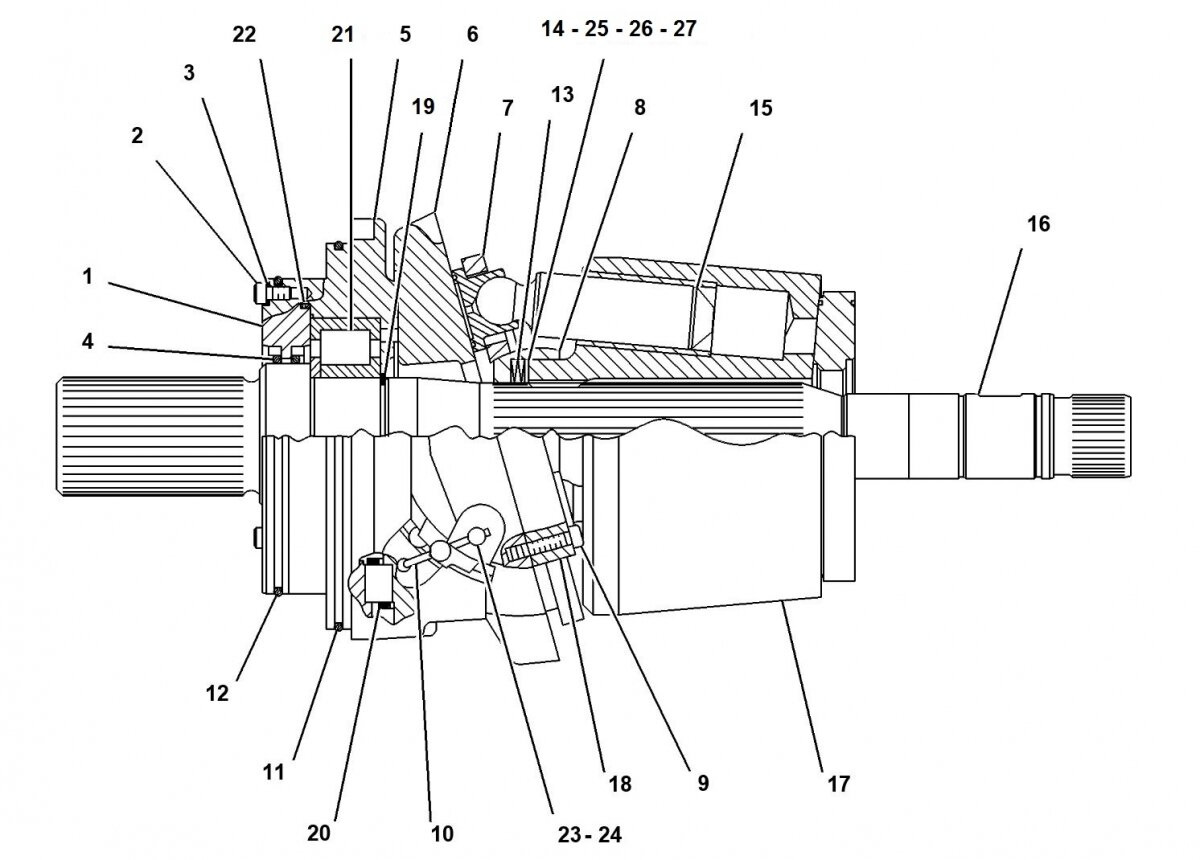 22
21
5
6
14 - 25 - 26 - 27
3
19
7
13
8
15
2
16
1
4
12
11
20
10
23 - 24
18
9
17