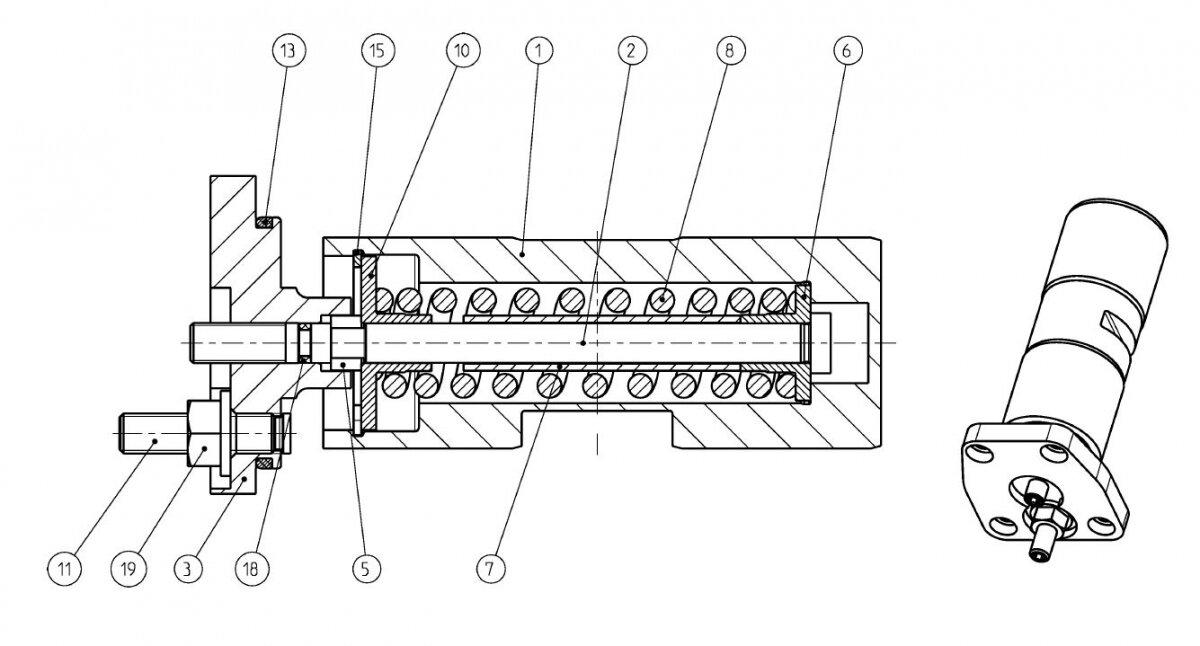 13
15
10
1
2
8
6
11
19
3
18
5
7