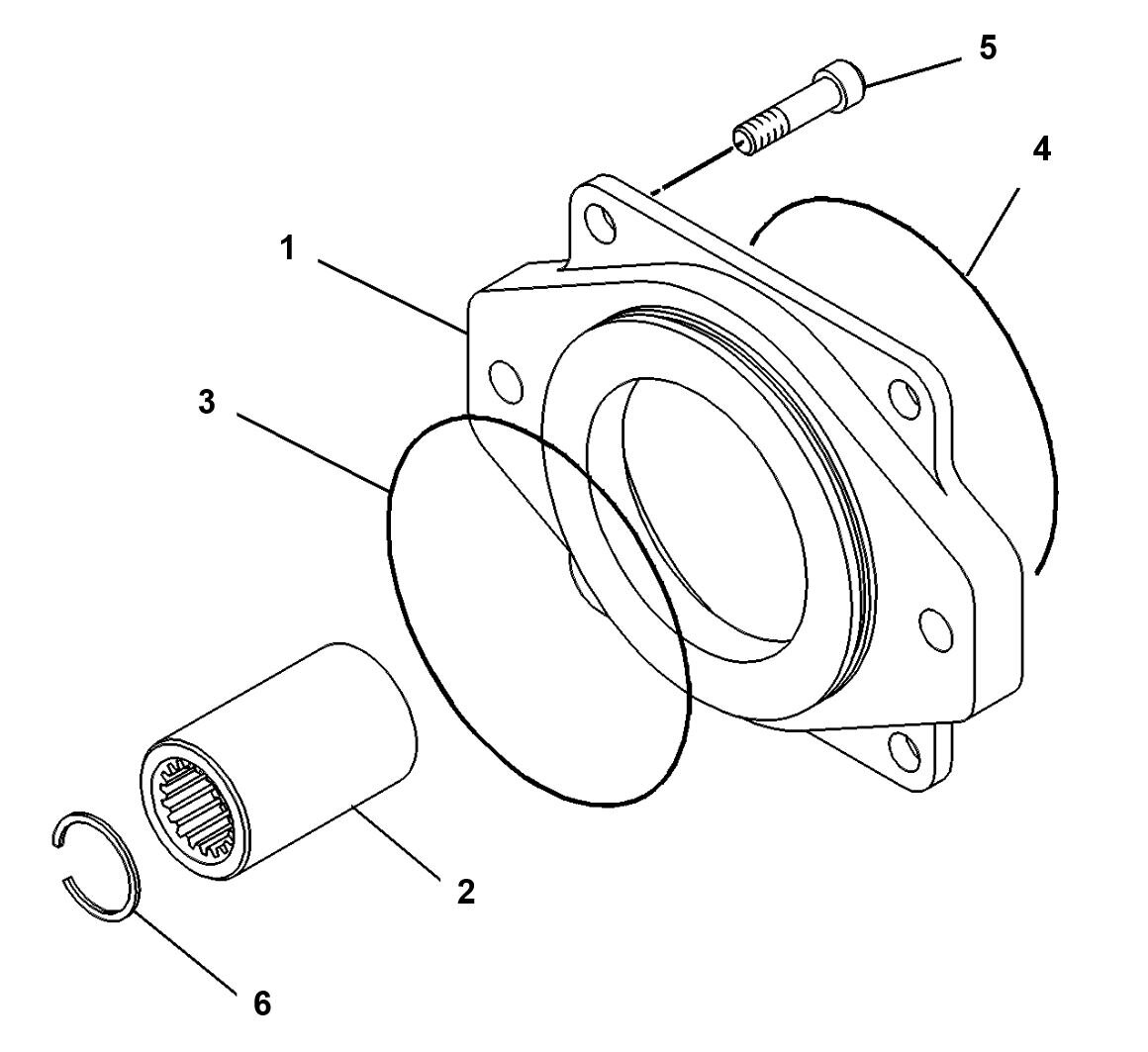 5
4
1
3
2
6