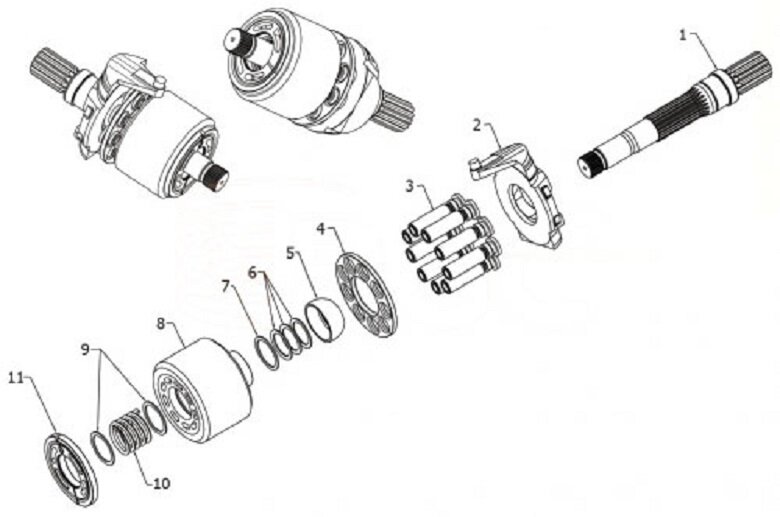 1
2
3
4
5
6
7
8
9
11
10