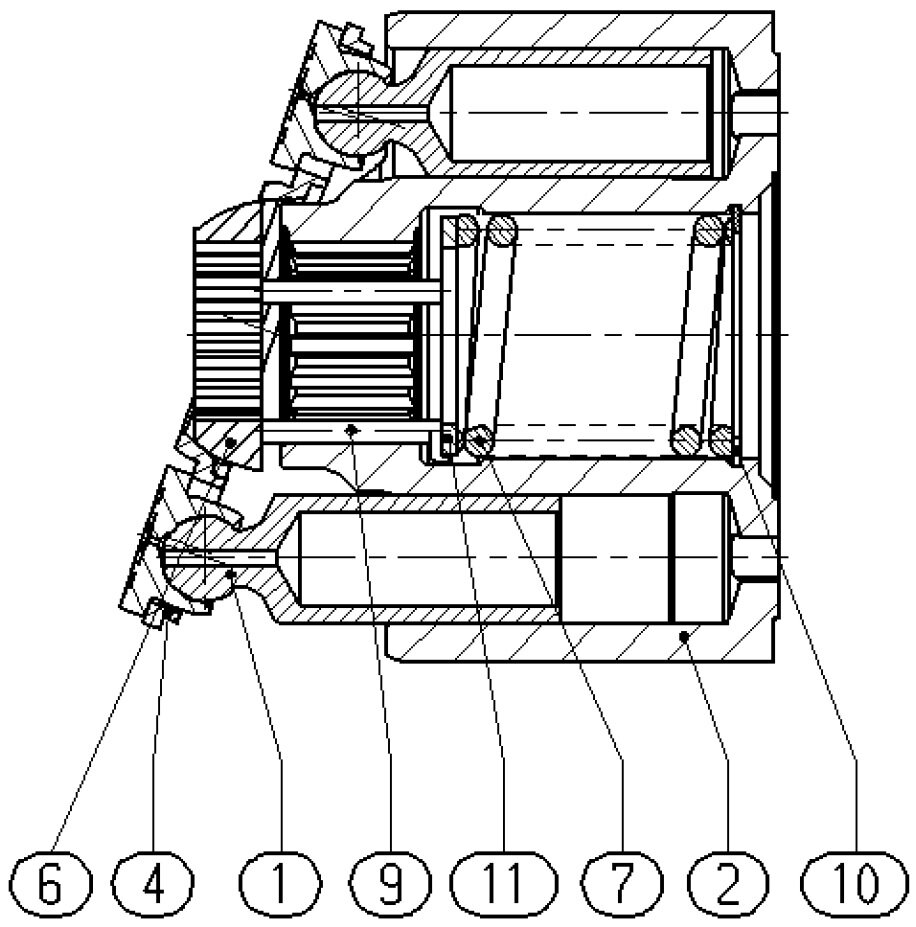 6 4 1 9 11 7 2 10