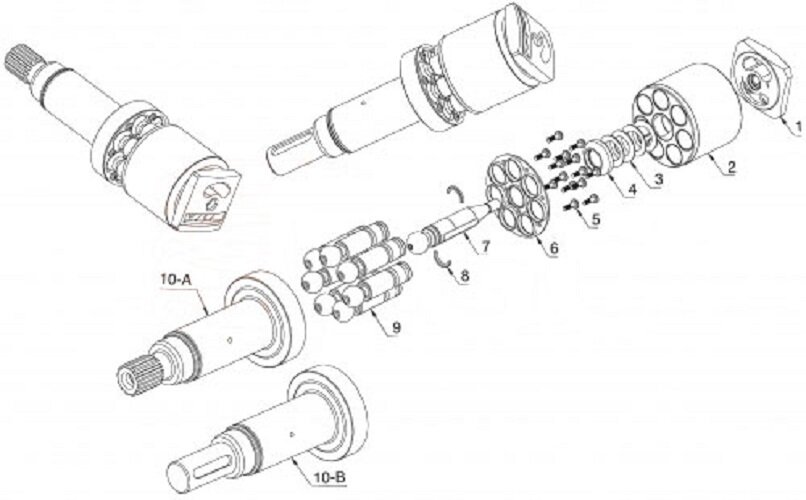 1
2
3
4
5
6
7
8
9
10-A
10-B