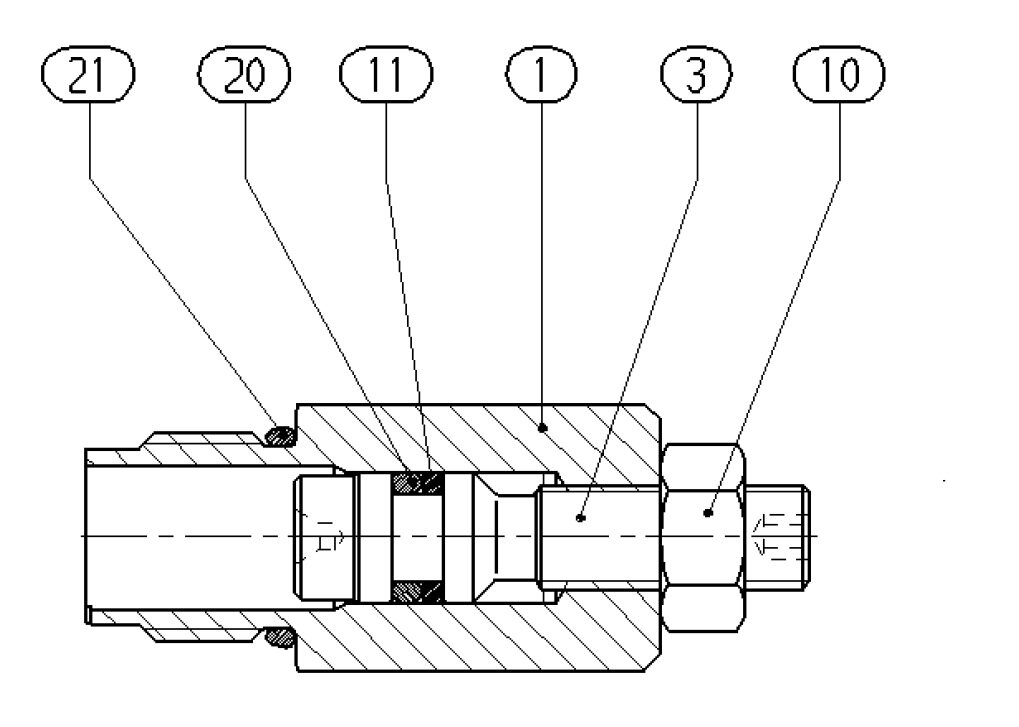 21
20
11
1
3
10