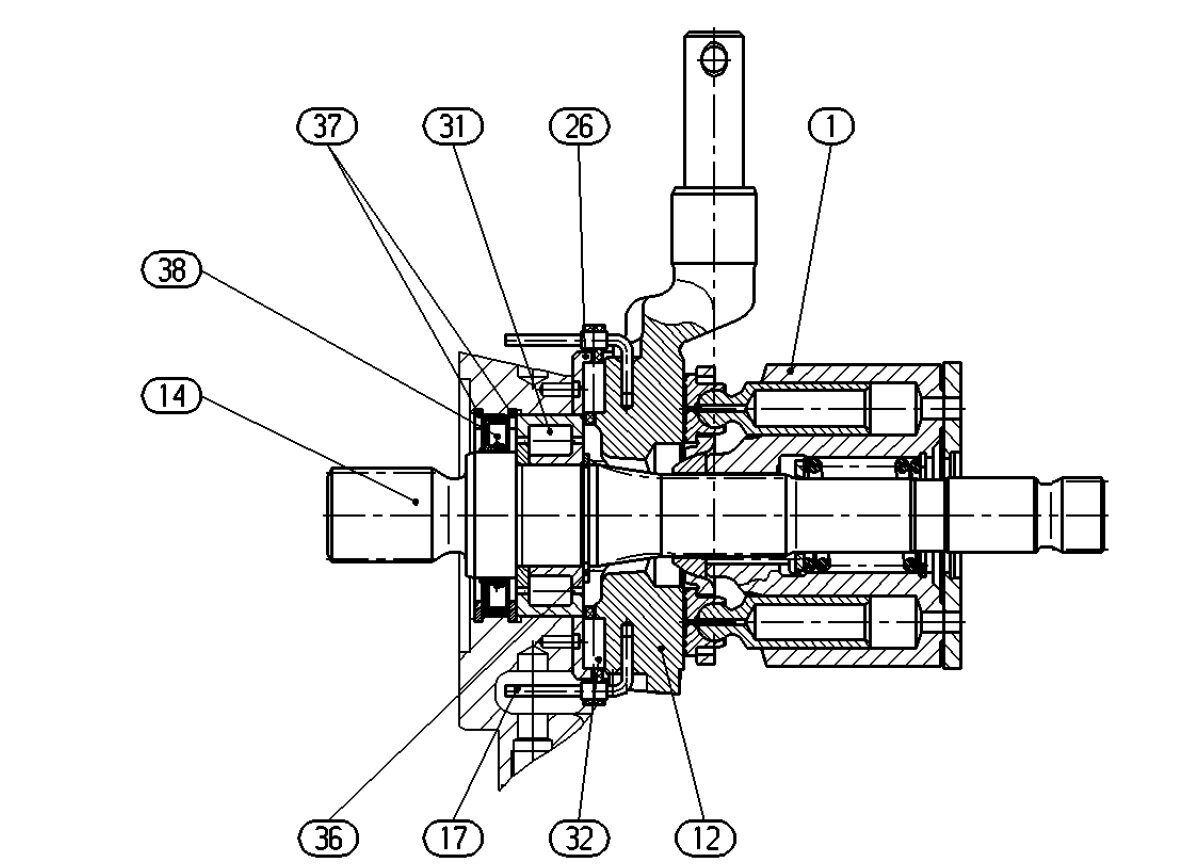 37
31
26
1
38
14
36
17
32
12