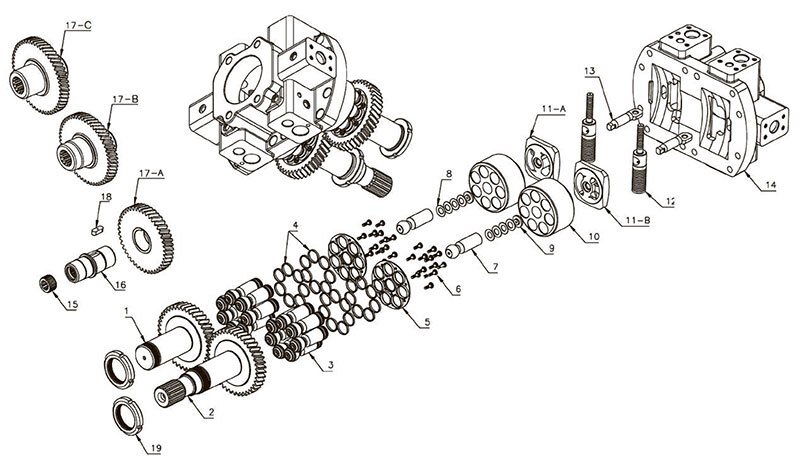 17-C
17-B
17-A
18
16
15
1
2
19
3
4
5
6
7
8
9
10
11-A
11-B
12
13
14