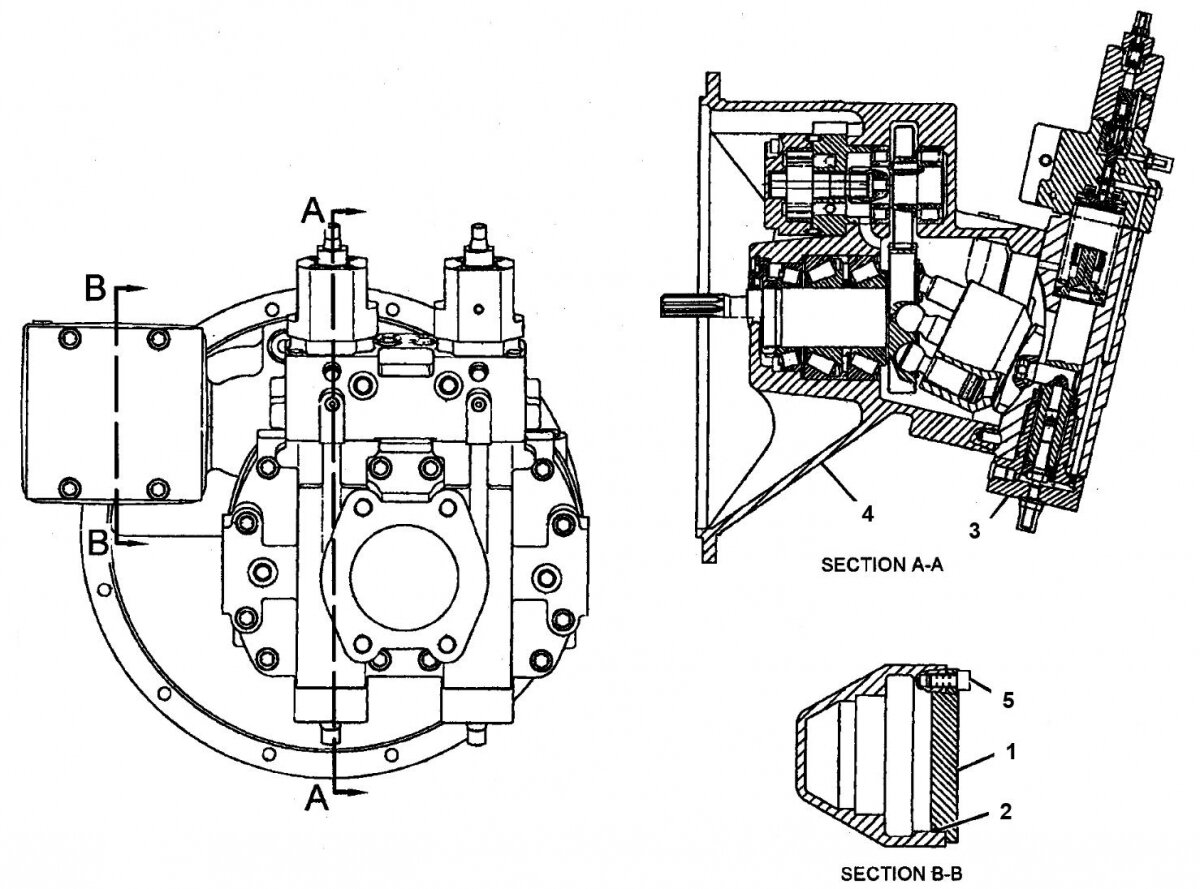 A

B

B

A

4

3

SECTION A-A

5

1

2

SECTION B-B