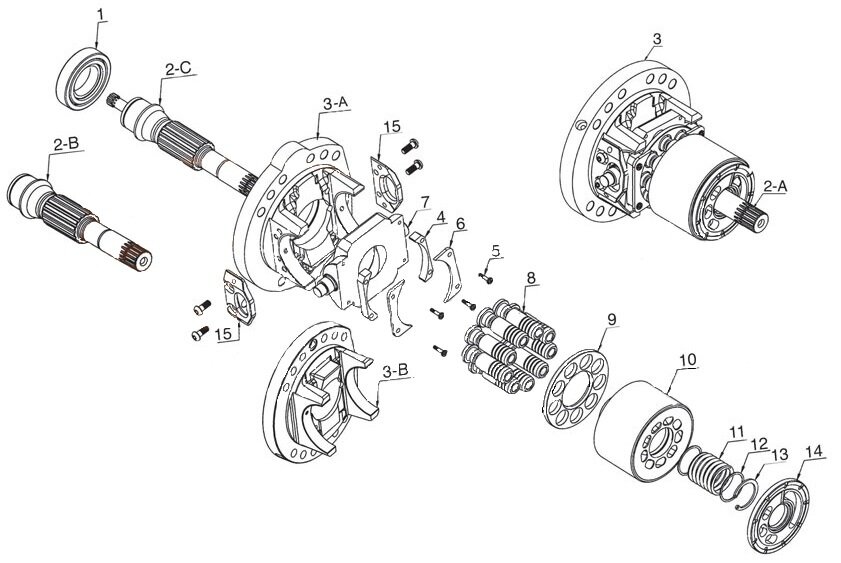 1
2-C
2-B
3-A
15
7
4
6
5
8
15
3-B
9
10
11
12
13
14
3
2-A