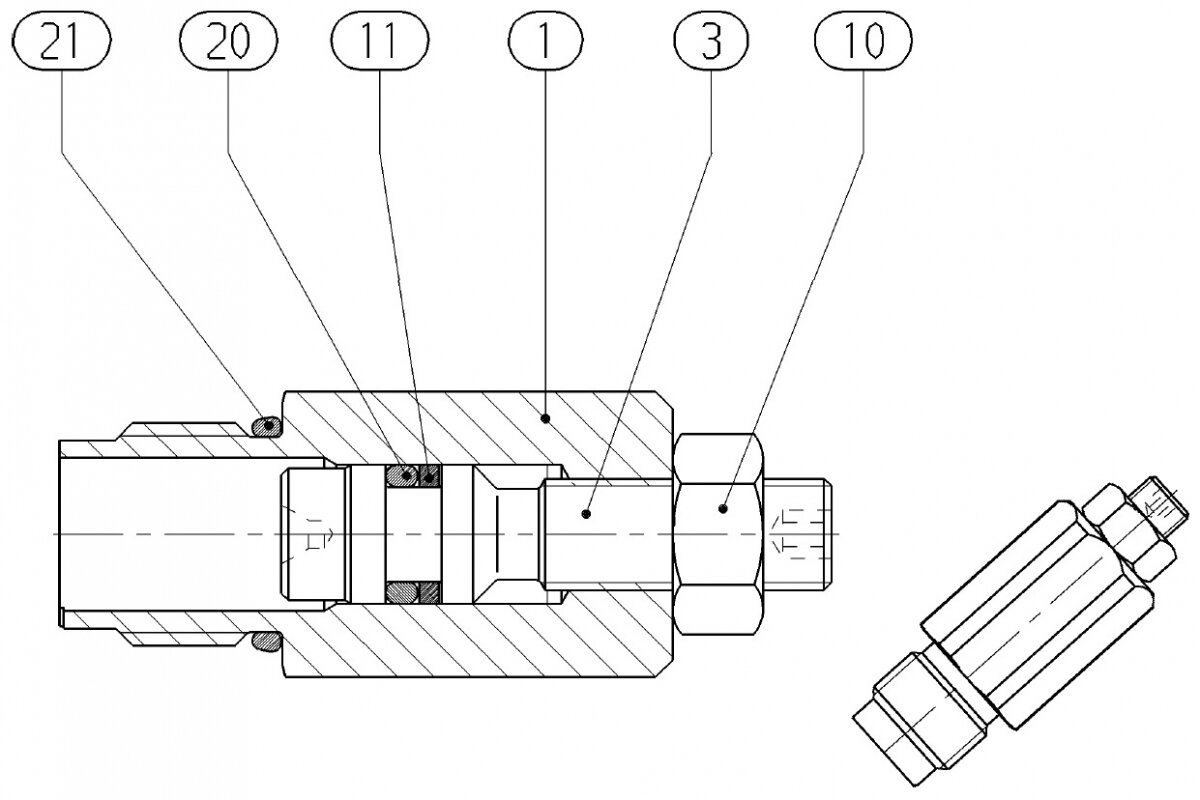 21
20
11
1
3
10