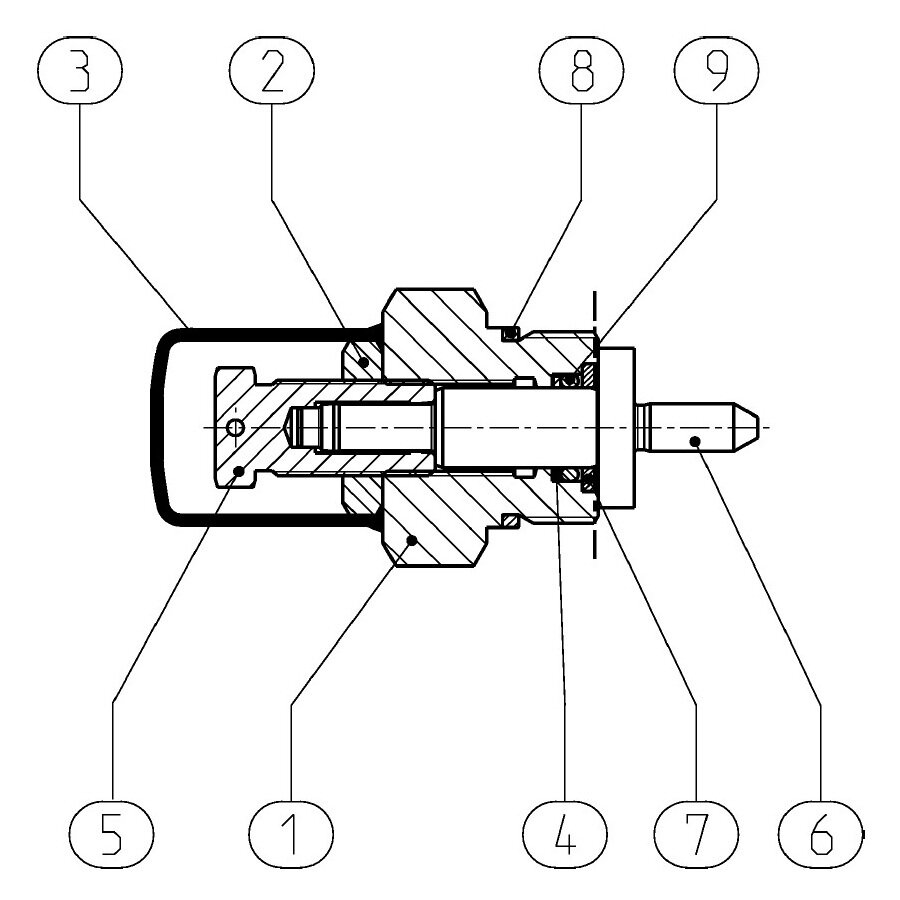 3 2 8 9

5 1 4 7 6