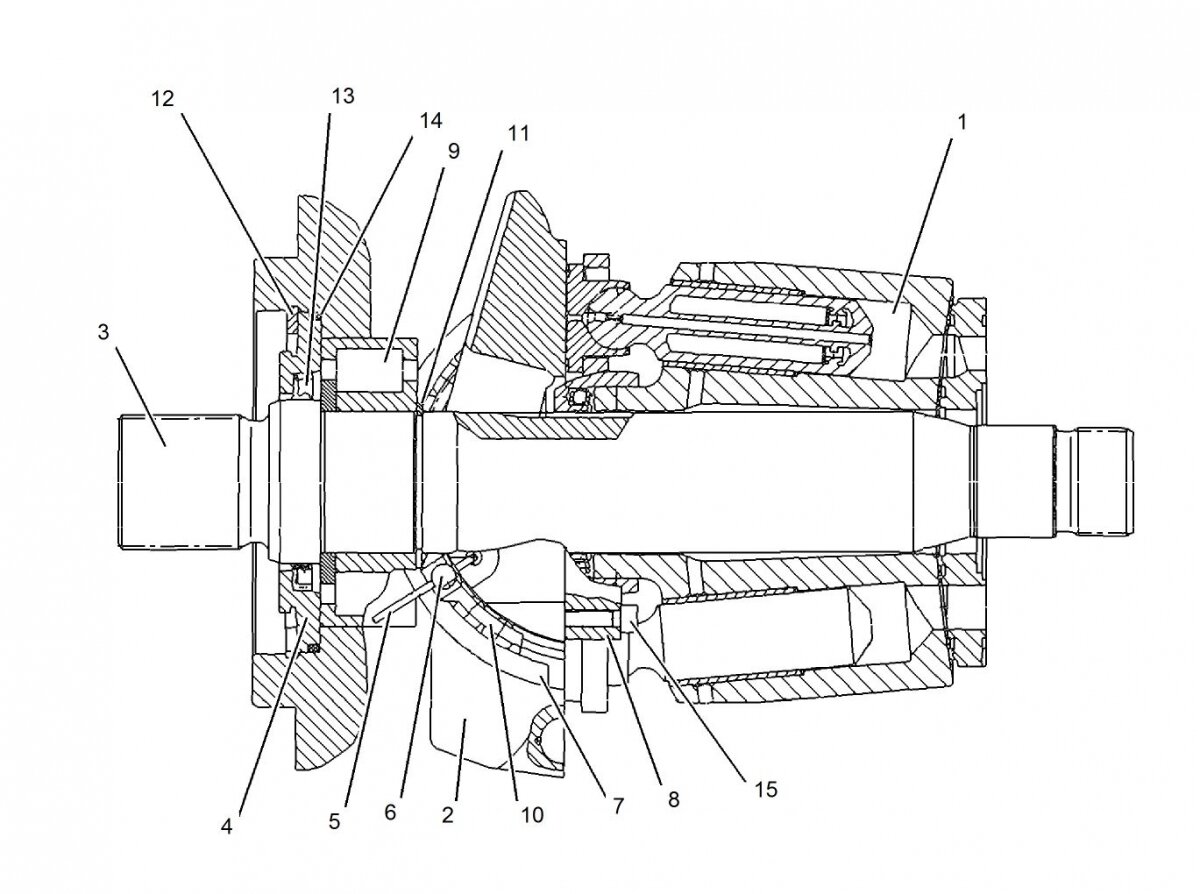 12
13
14
9
11
1
3
4
5
6
2
10
7
8
15