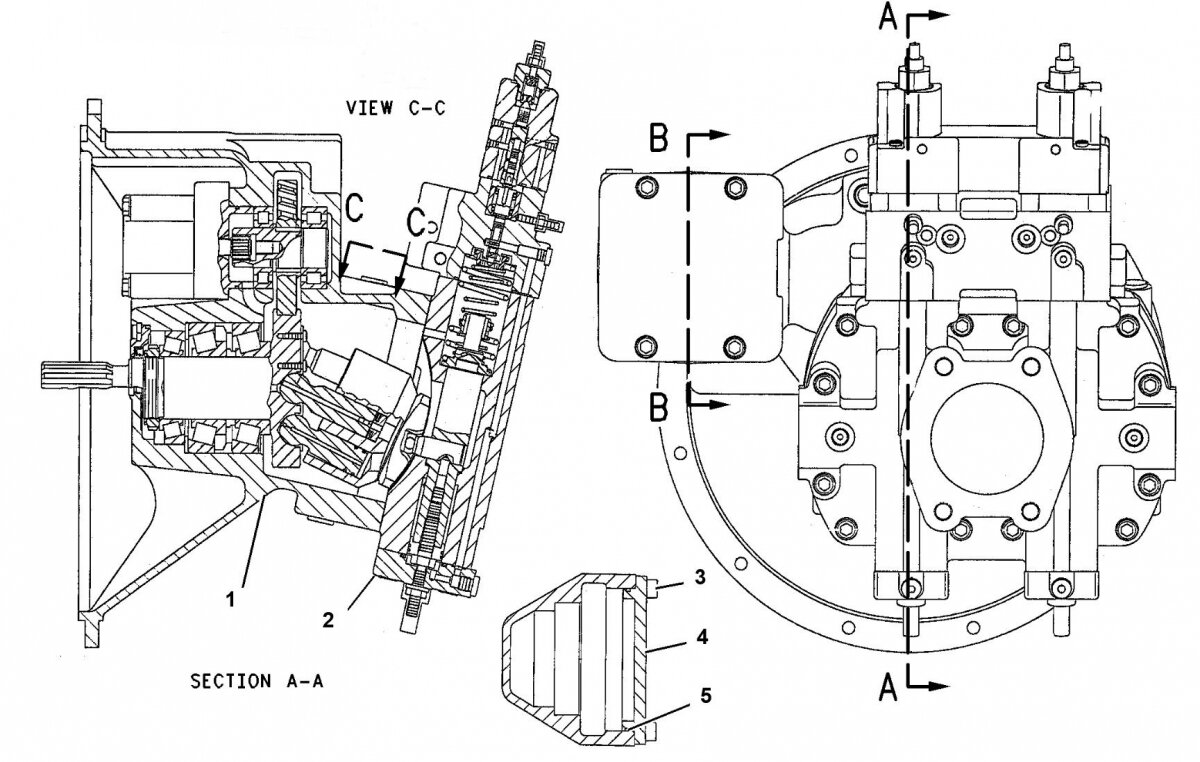 VIEW C-C

C

C

1

2

SECTION A-A

3

4

5

A

B

B

A