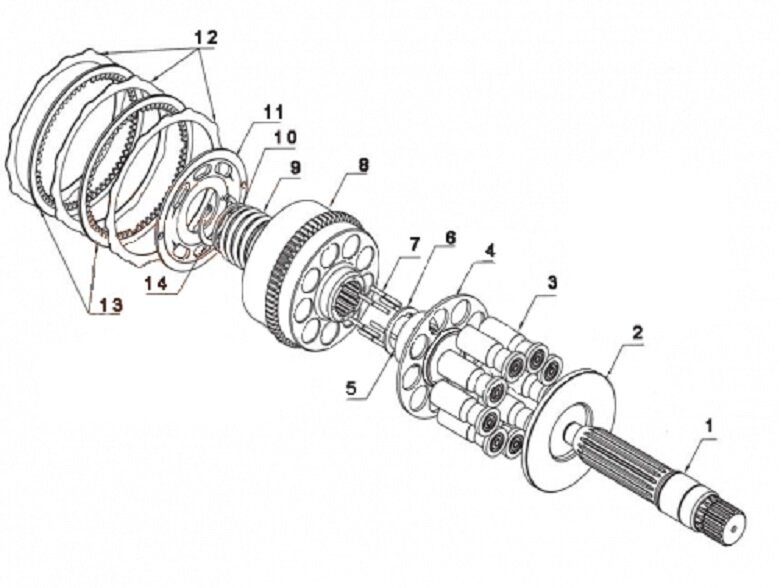 12
11
10
9
8
7
6
4
3
2
1
5
14
13