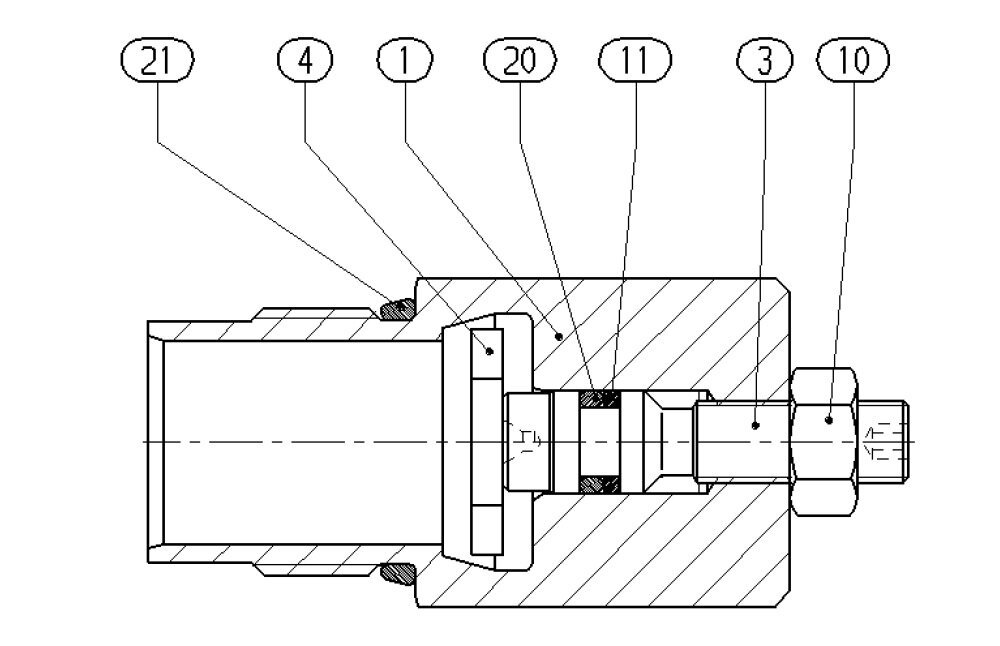 21
4
1
20
11
3
10