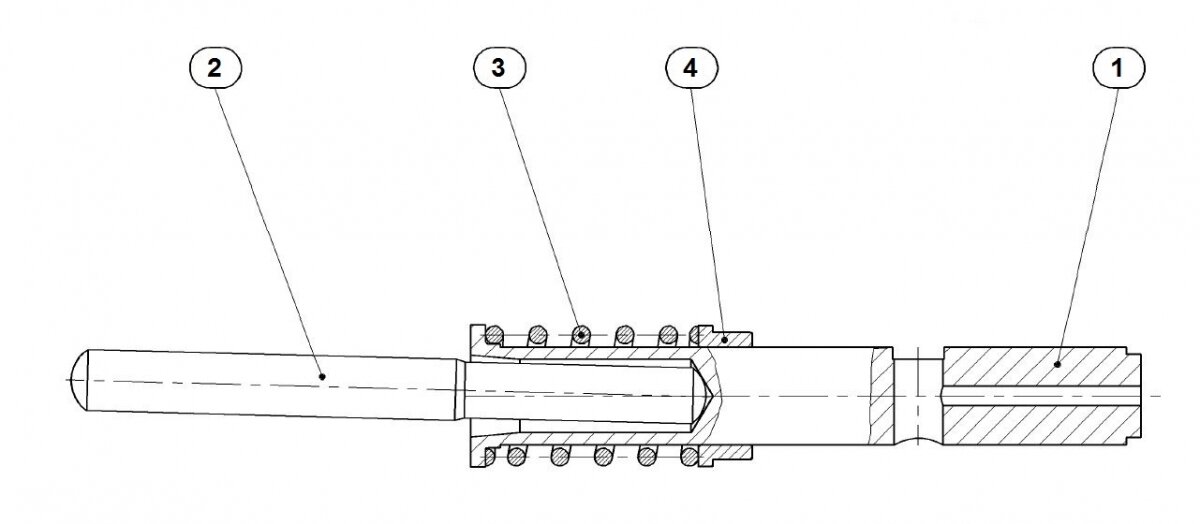 2
3
4
1