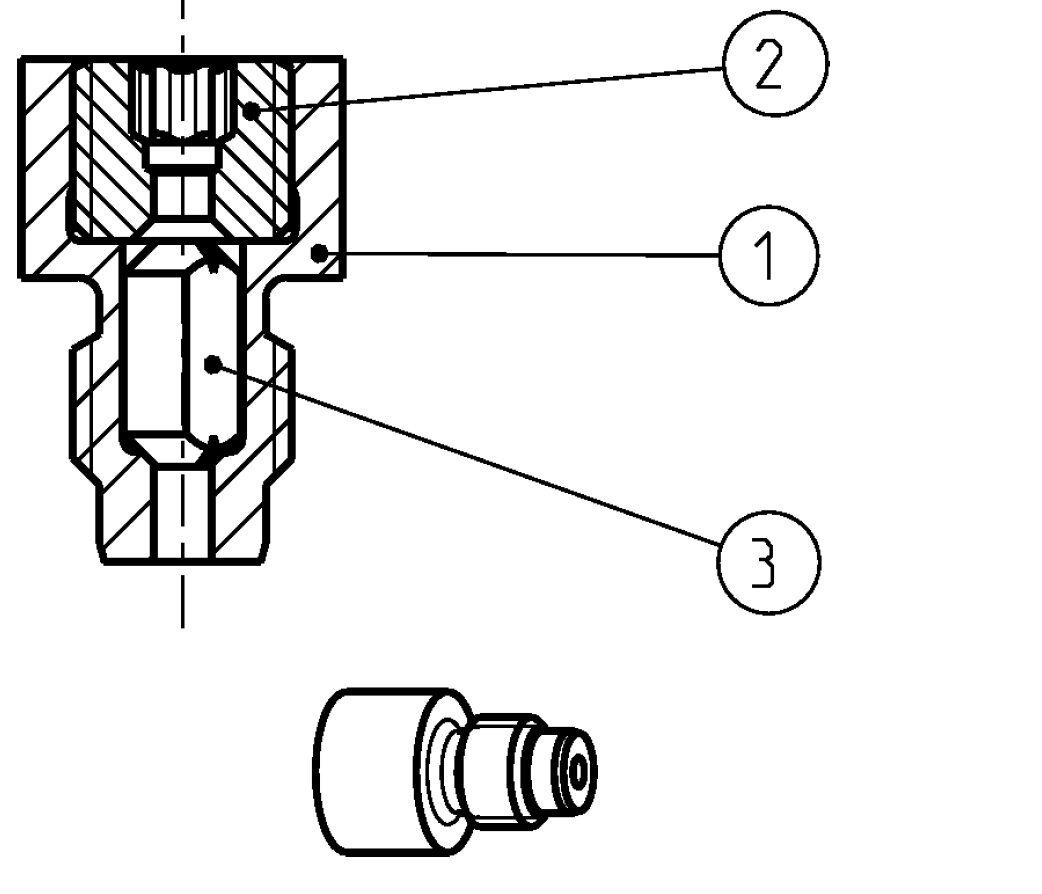 2
1
3