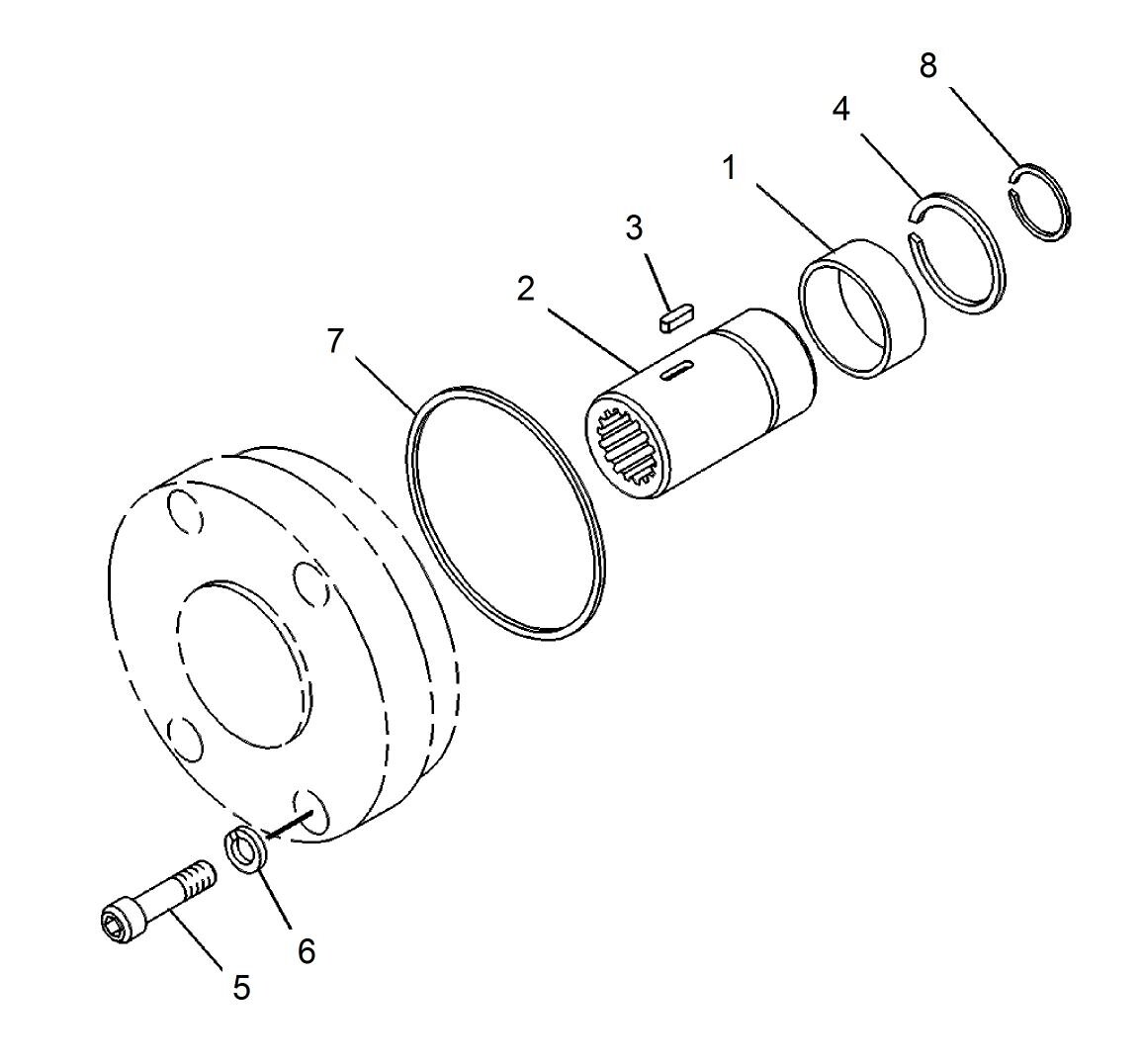 8
4
1
3
2
7
6
5