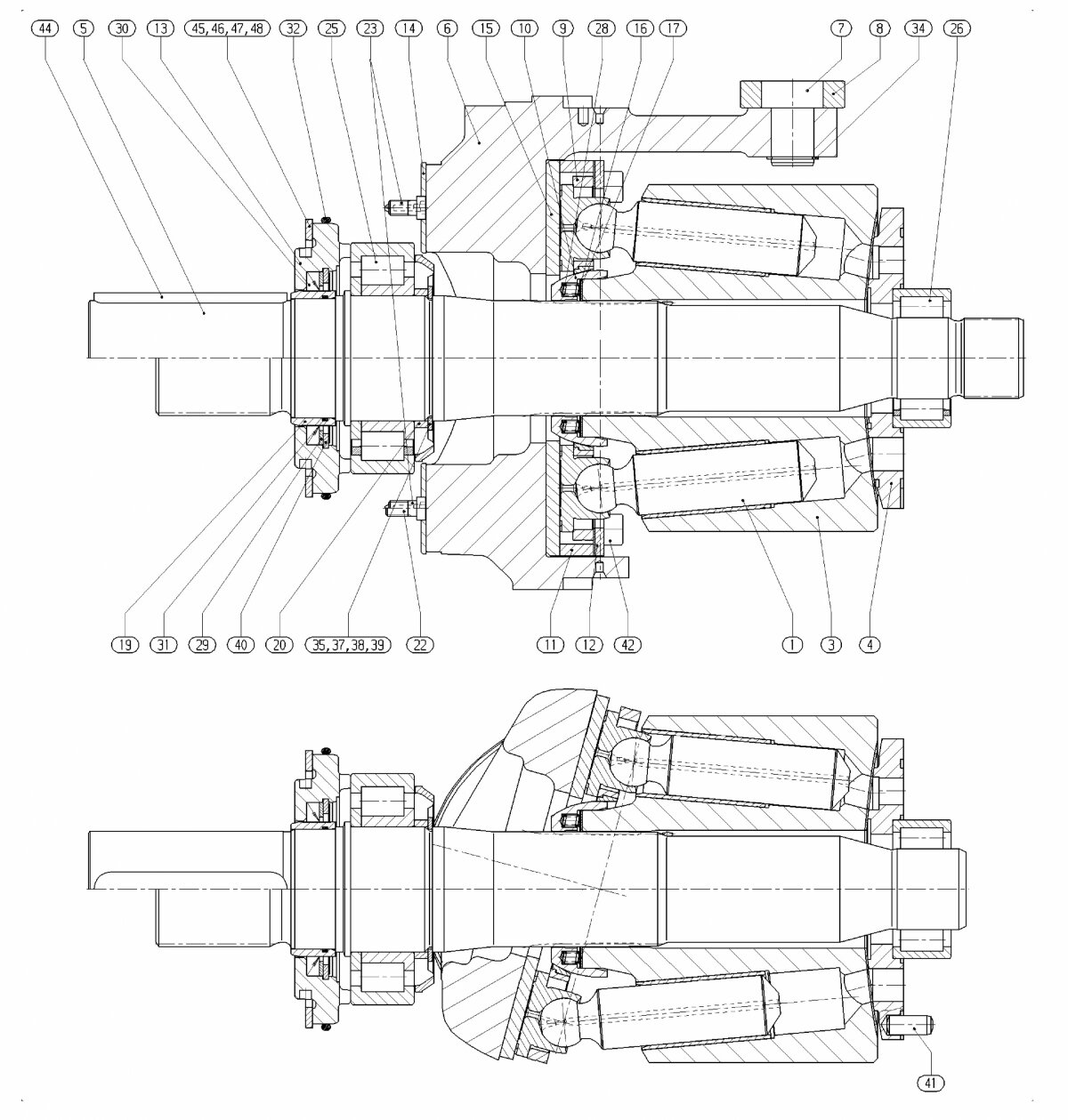 44
5
30
13
45, 46, 47, 48
32
25
23
14
6
15
10
9
28
16
17
7
8
34
26

19
31
29
40
20
35, 37, 38, 39
22
11
12
42
1
3
4

41