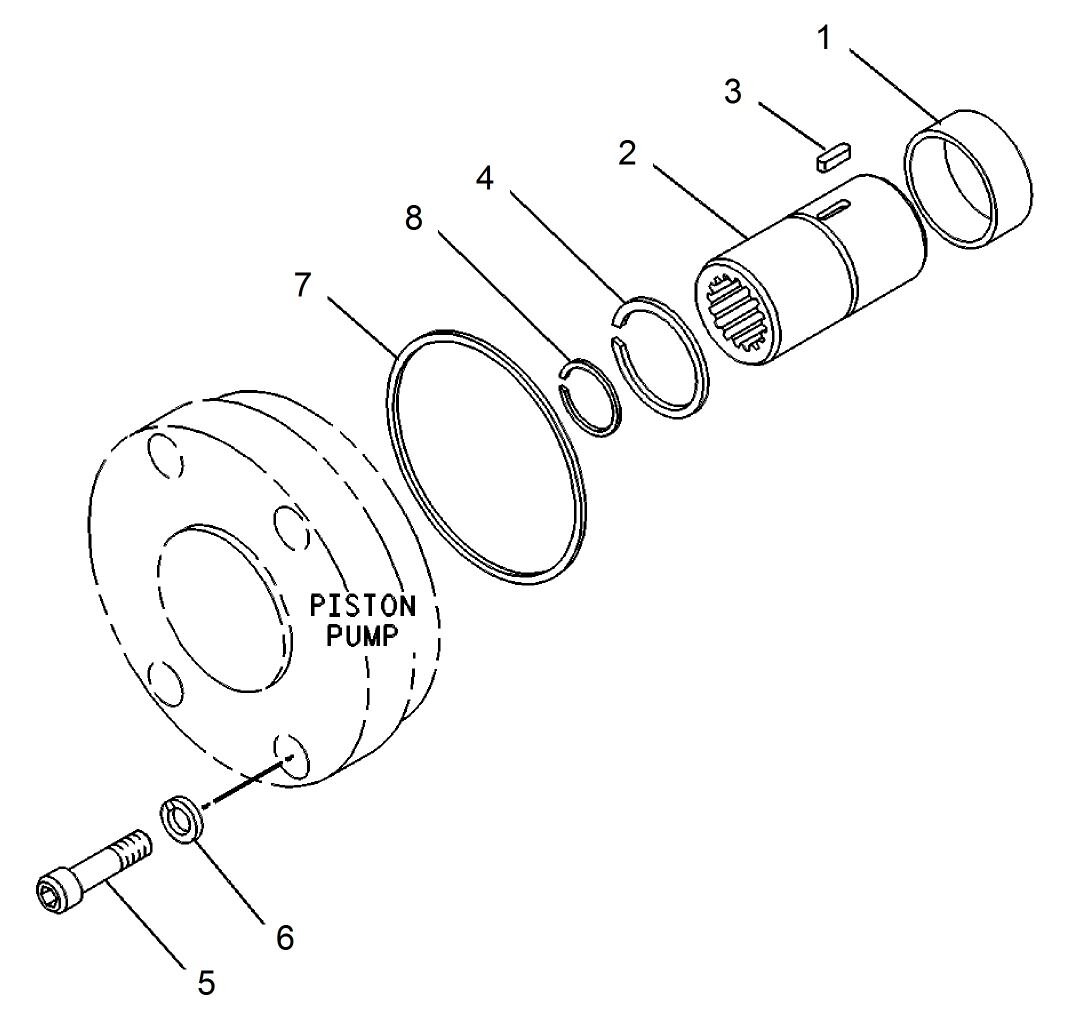 1
3
2
4
8
7
PISTON PUMP
6
5