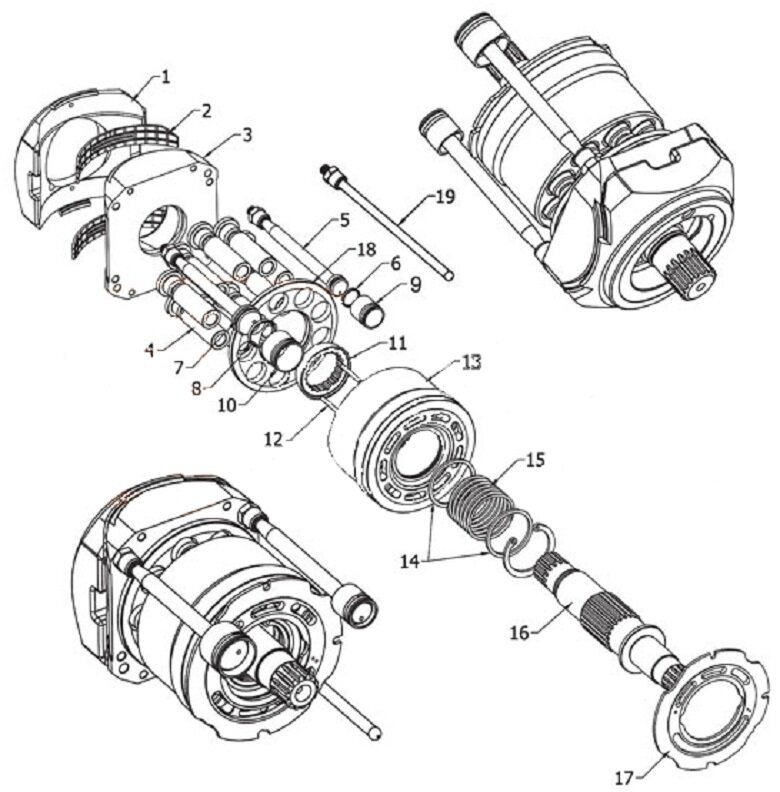 1
2
3
19
5
18
6
9
4
7
8
10
11
13
12
15
14
16
17