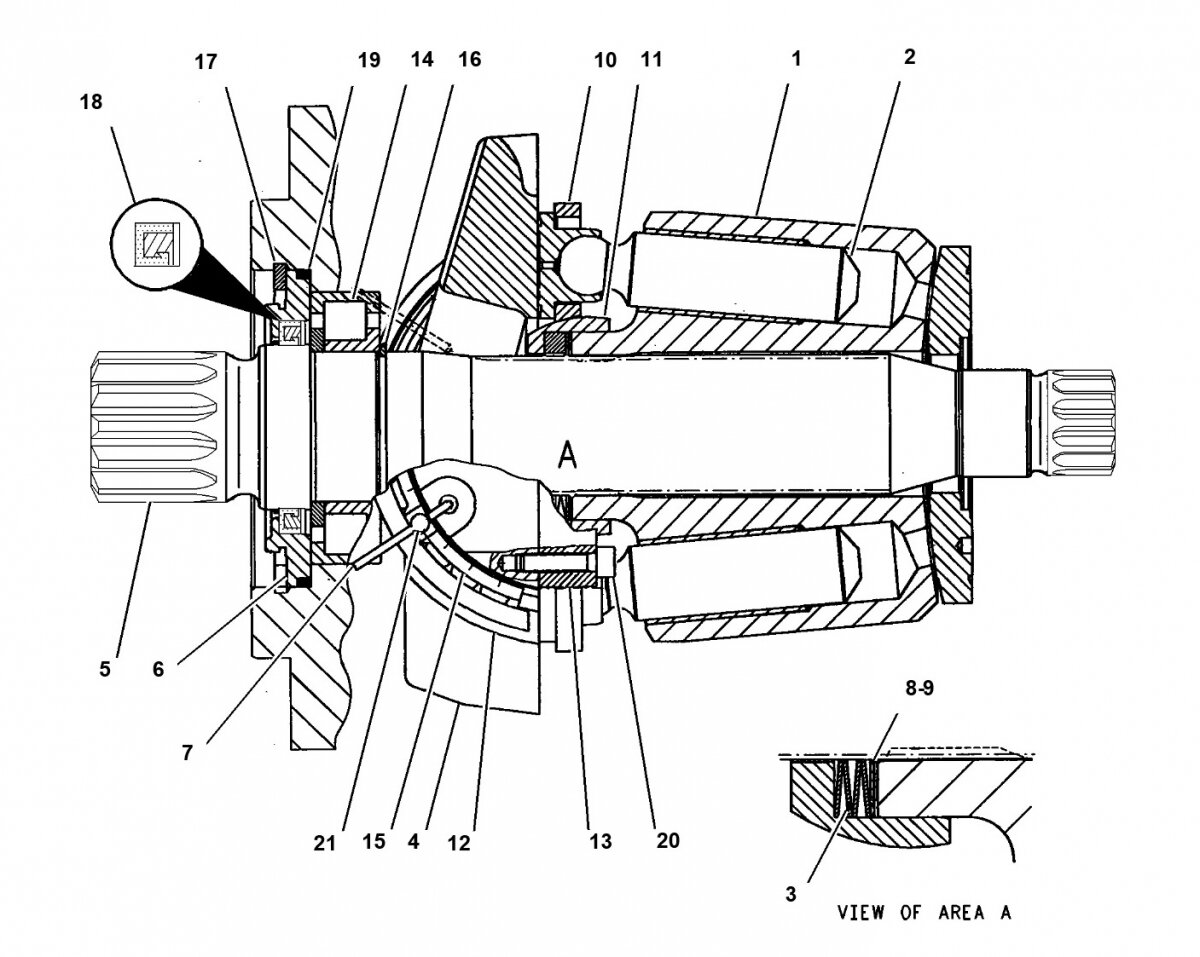 17
19
14
16
10
11
1
2
18
A
5
6
7
21
15
4
12
13
20
8-9
3
VIEW OF AREA A