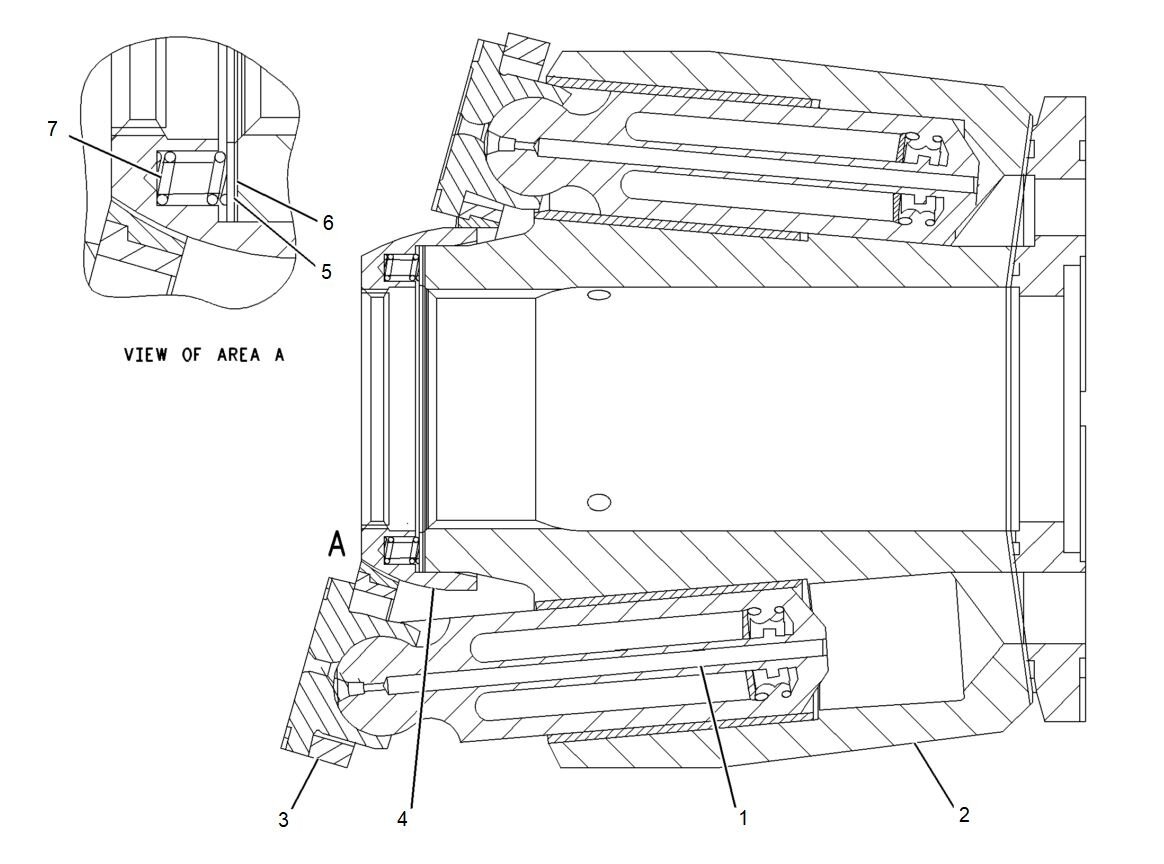 7
6
5
VIEW OF AREA A
A
3
4
1
2