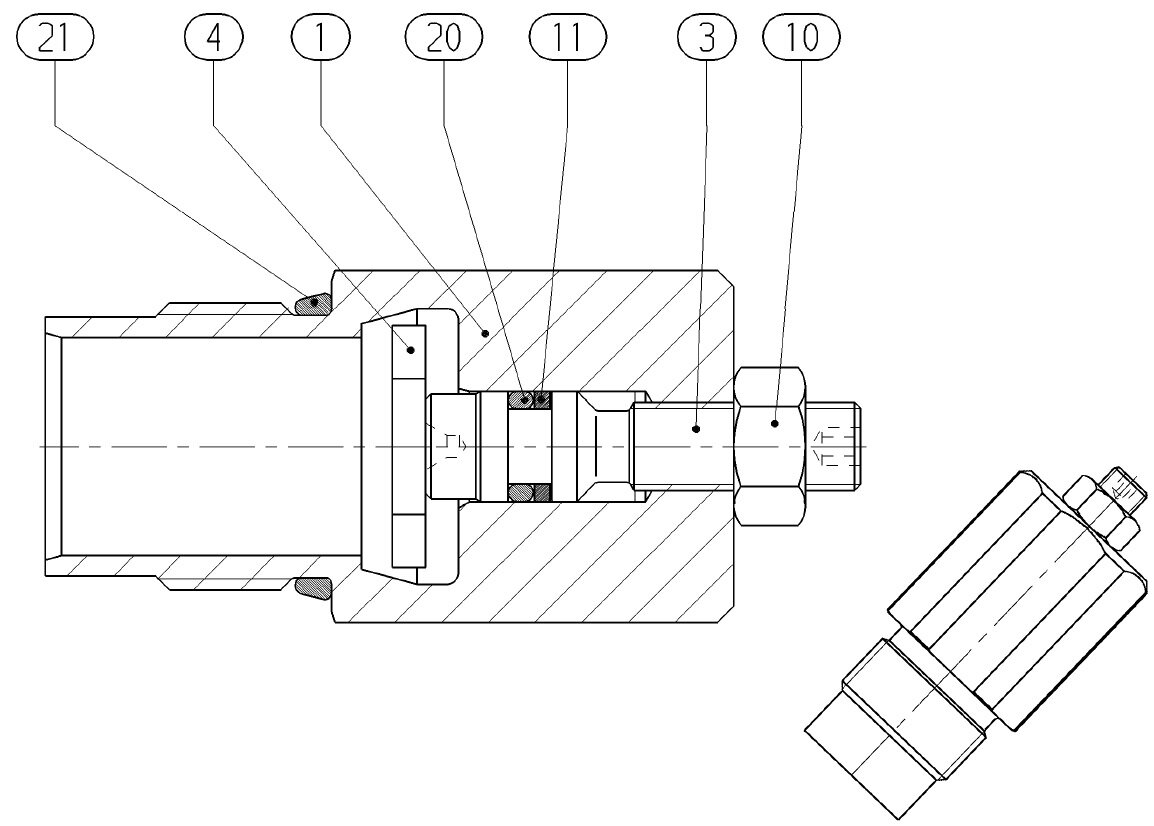 21
4
1
20
11
3
10