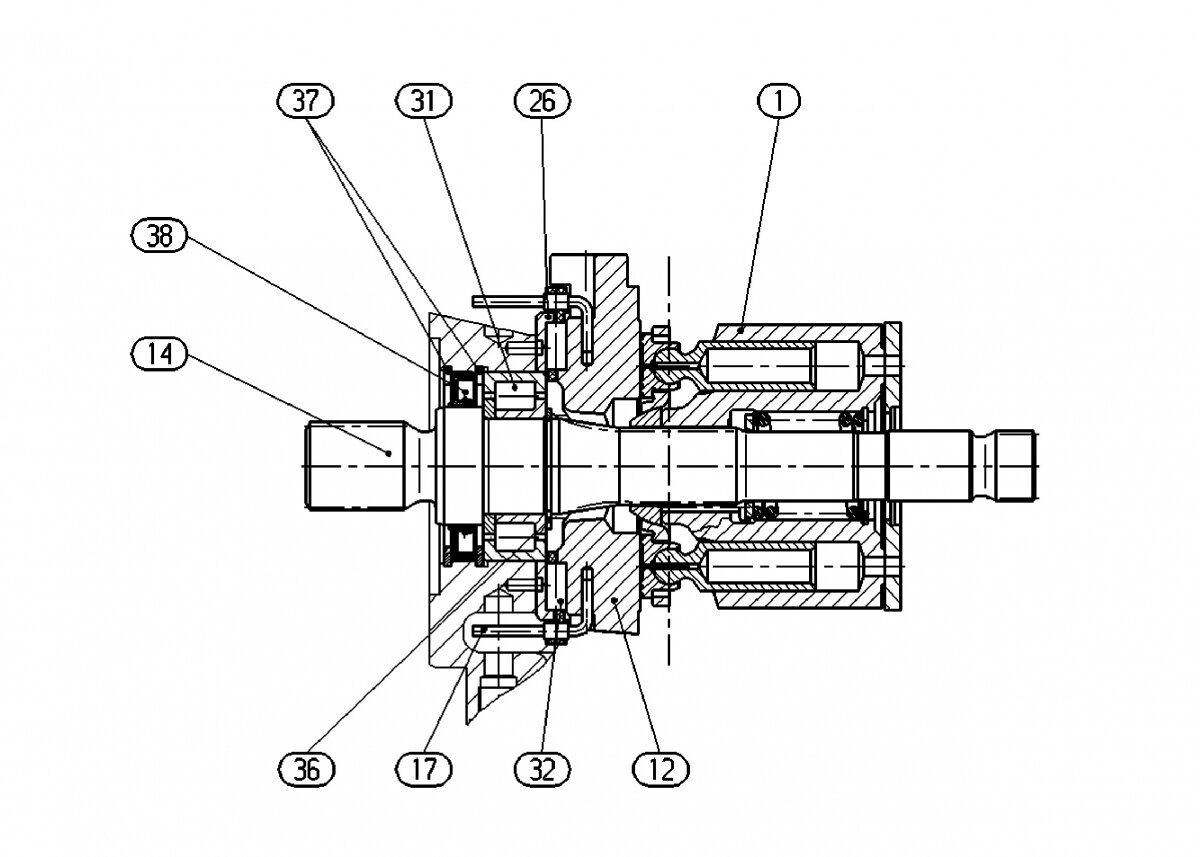 37
31
26
1
38
14
36
17
32
12