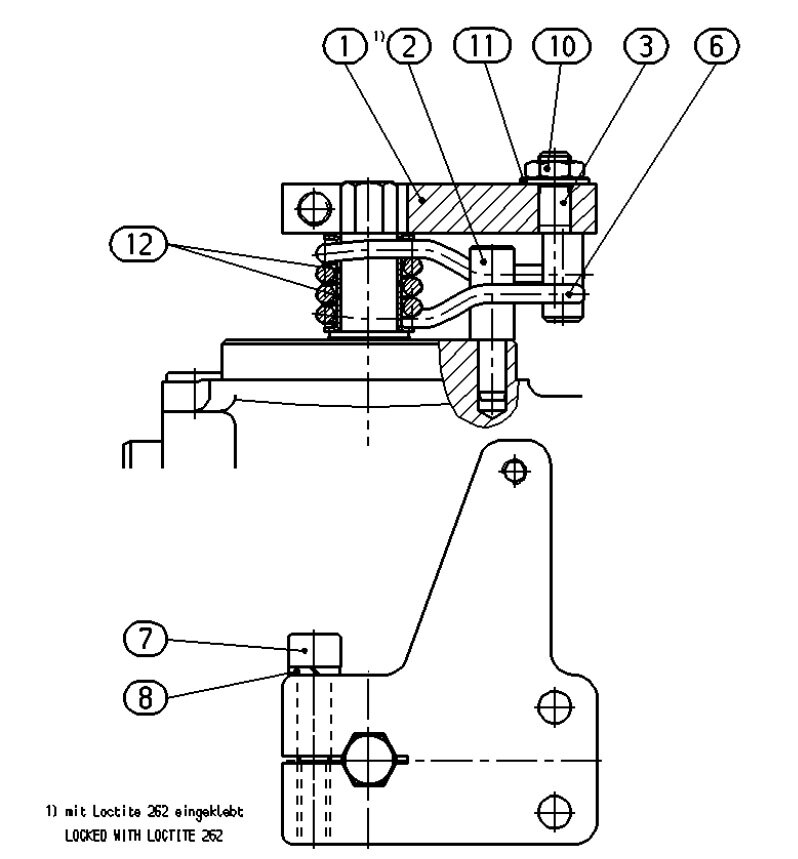 1 1) 2 11 10 3 6

12

7

8

1) mit Loctite 262 eingeklebt
LOCKED WITH LOCTITE 262