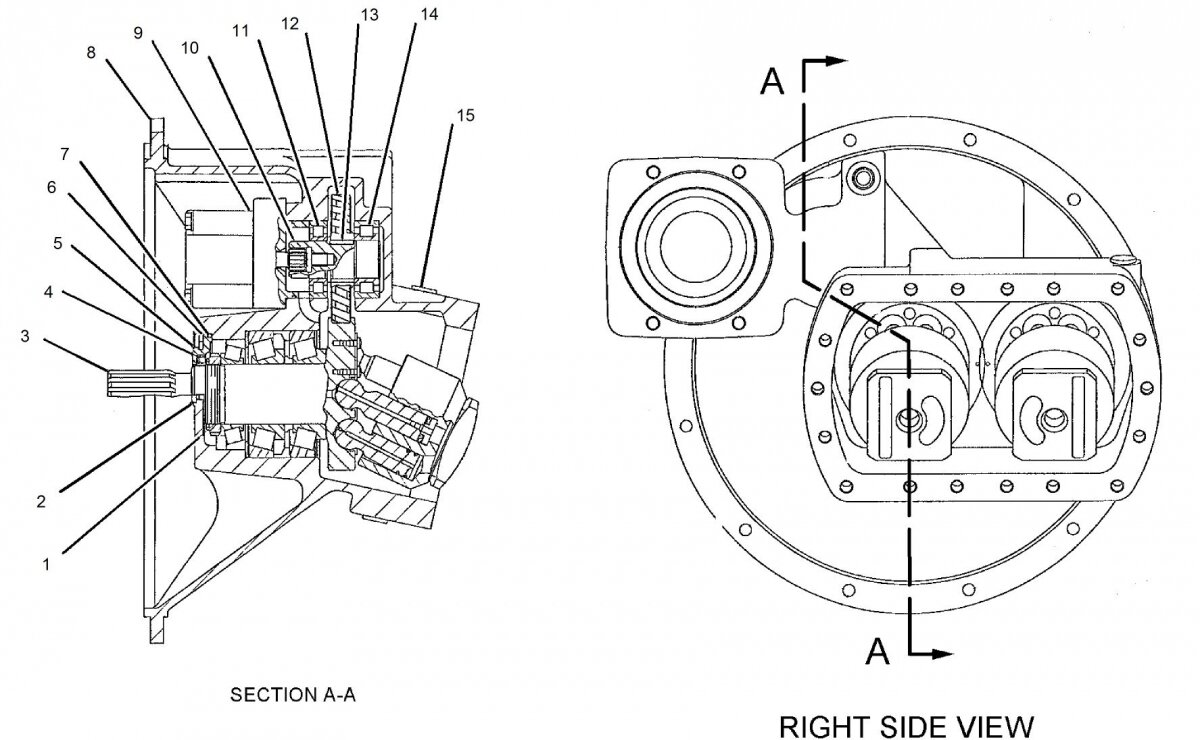 8
9
10
11
12
13
14
15
7
6
5
4
3
2
1

SECTION A-A

A
A

RIGHT SIDE VIEW