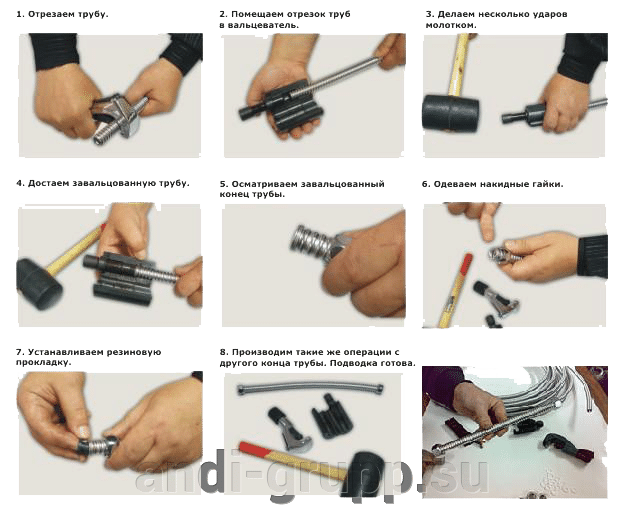 1. Отрезаем трубу.

2. Помещаем отрезок труб в вальцеватель.

3. Делаем несколько ударов молотком.

4. Достаем завальцованную трубу.

5. Осматриваем завальцованный конец трубы.

6. Одеваем накидные гайки.

7. Устанавливаем резиновую прокладку.

8. Производим такие же операции с другого конца трубы. Подводка готова.

andi-grupp.su