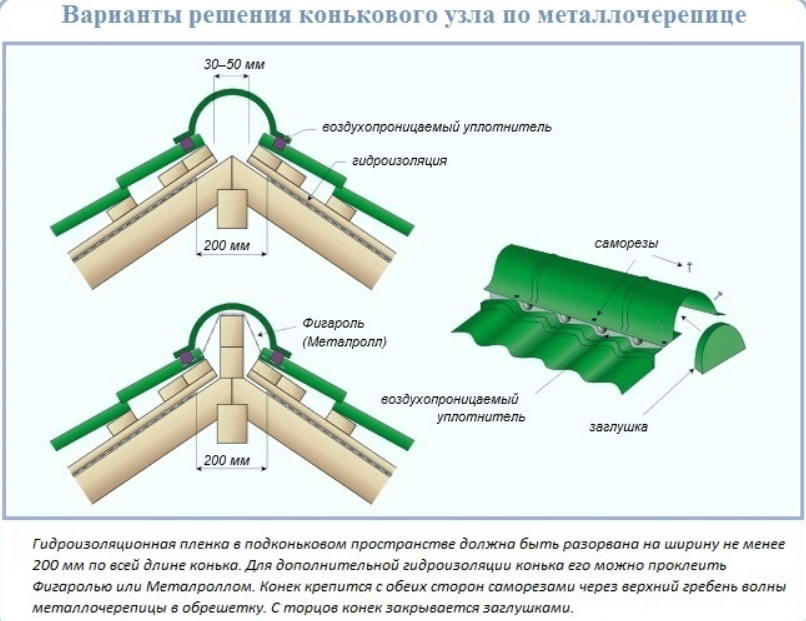 Варианты решения конькового узла по металлочерепице

30–50 мм

воздухопроницаемый уплотнитель

гидроизоляция

200 мм

Фигароль (Металролл)

200 мм

саморезы

воздухопроницаемый уплотнитель

заглушка

Гидроизоляционная пленка в подконьковом пространстве должна быть разорвана на ширину не менее 200 мм по всей длине конька. Для дополнительной гидроизоляции конька его можно проклеить Фигаролью или Металроллом. Конек крепится с обеих сторон саморезами через верхний гребень волны металлочерепицы в обрешетку. С торцов конек закрывается заглушками.