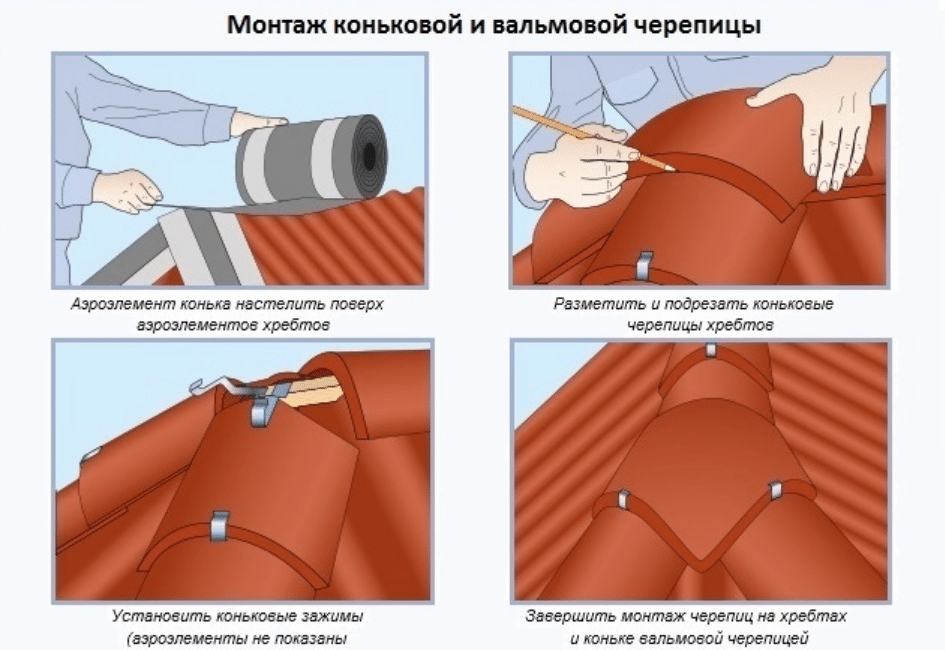 Монтаж коньковой и вальмовой черепицы

Аэроэлемент конька настелить поверх аэроэлементов хребтов

Разметить и подрезать коньковые черепицы хребтов

Установить коньковые зажимы (аэроэлементы не показаны

Завершить монтаж черепиц на хребтах и коньке вальмовой черепицей