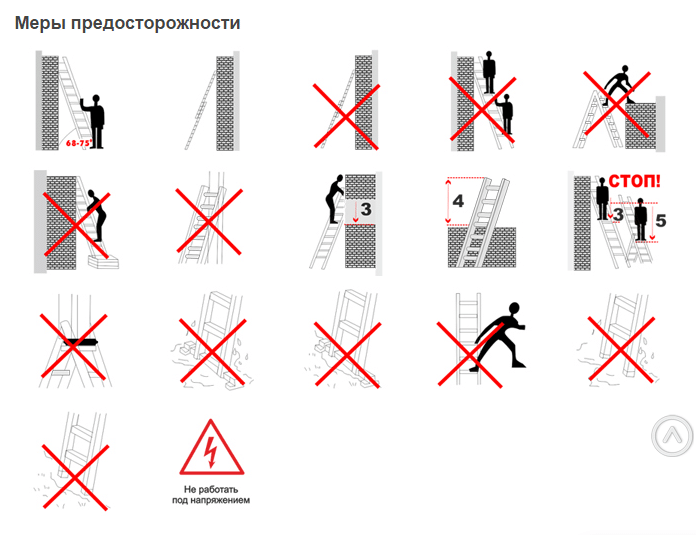 Меры предосторожности

68-75°

3

4

СТОП!

3

5

Не работать под напряжением