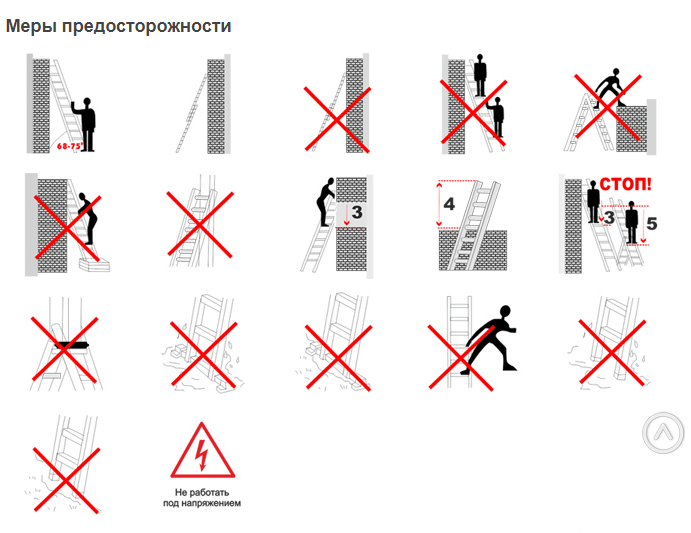 Меры предосторожности

68-75°

3

4

СТОП!

3

5

Не работать под напряжением