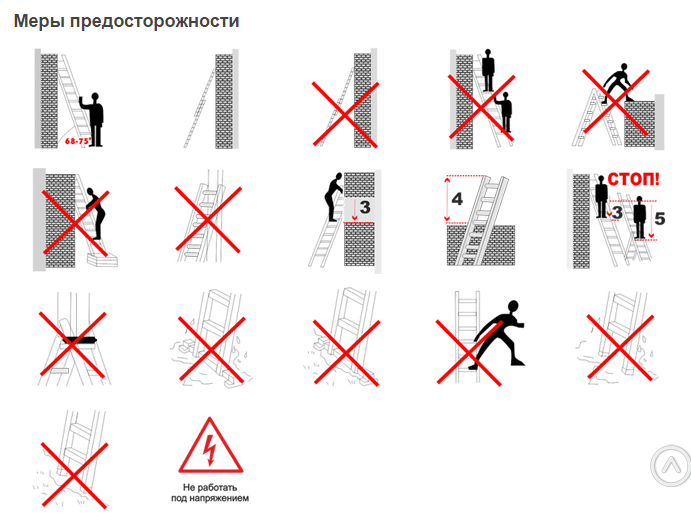 Меры предосторожности

68-75°

3

4

СТОП!

3

5

Не работать под напряжением